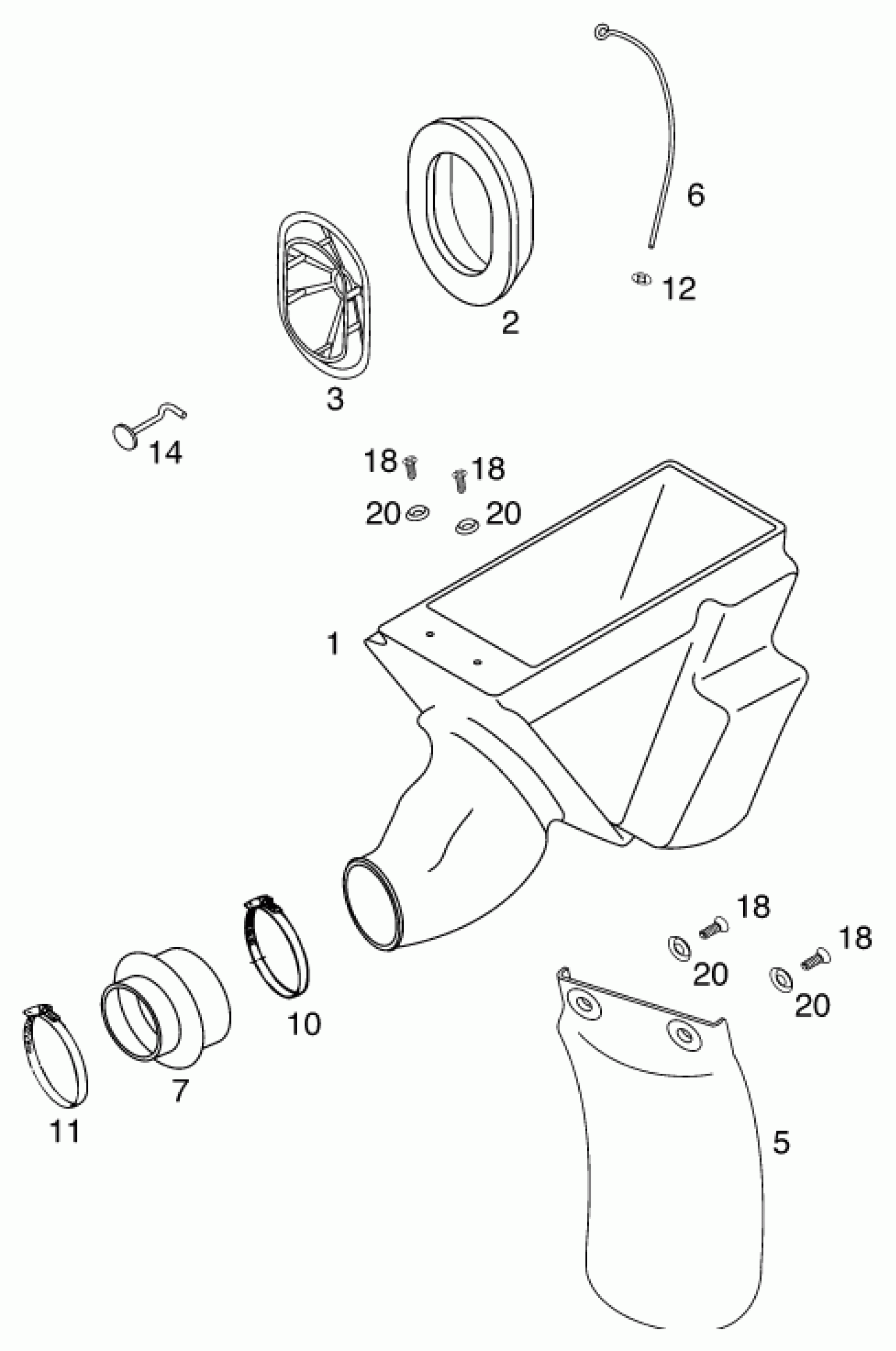 6
12
2
3
14
18
18
20
20
1
18
18
20
20
10
7
11
5