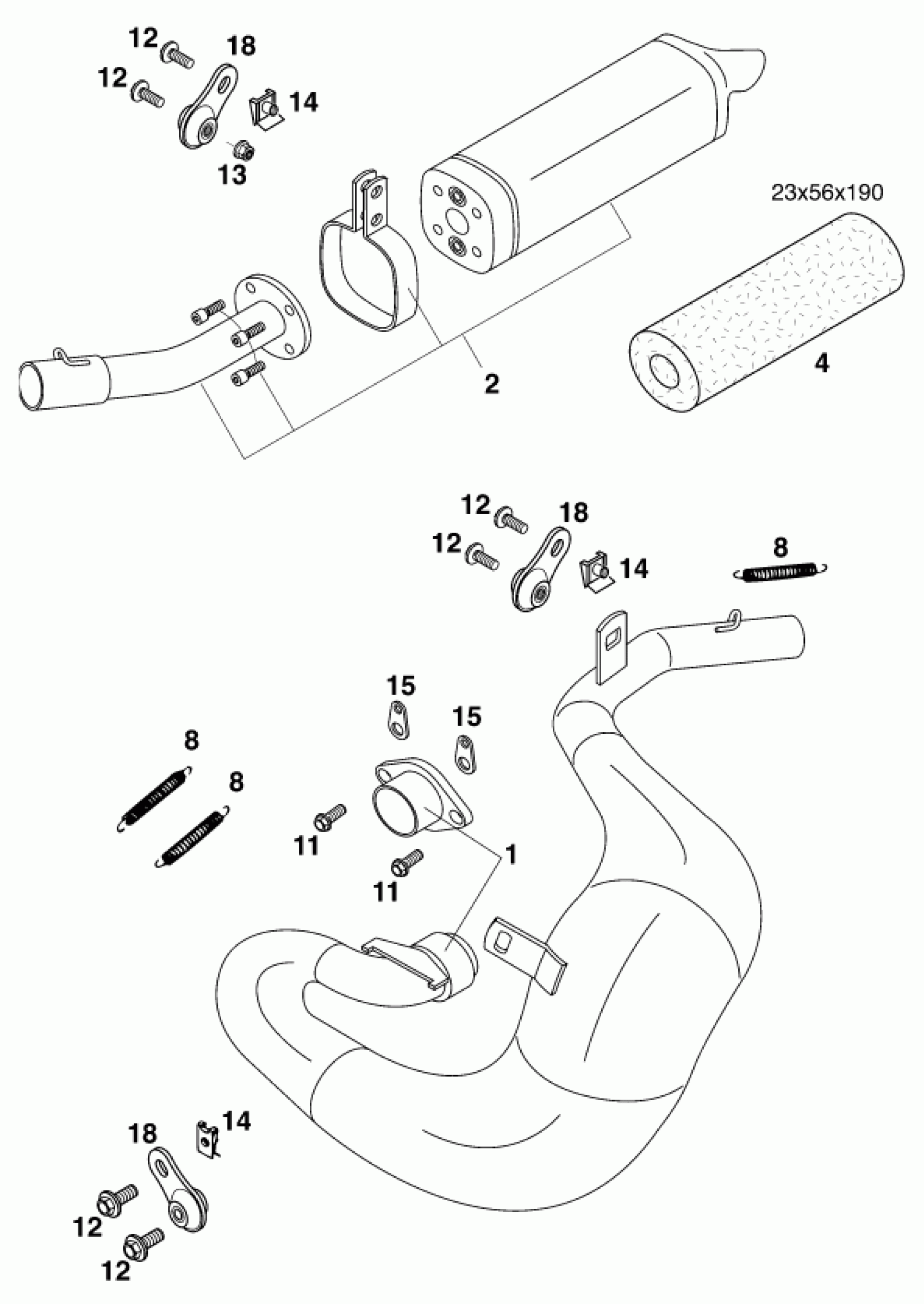 12
18
12
14
13
23x56x190
2
4
12
18
12
14
8
15
15
8
8
11
1
11
14
18
12
12