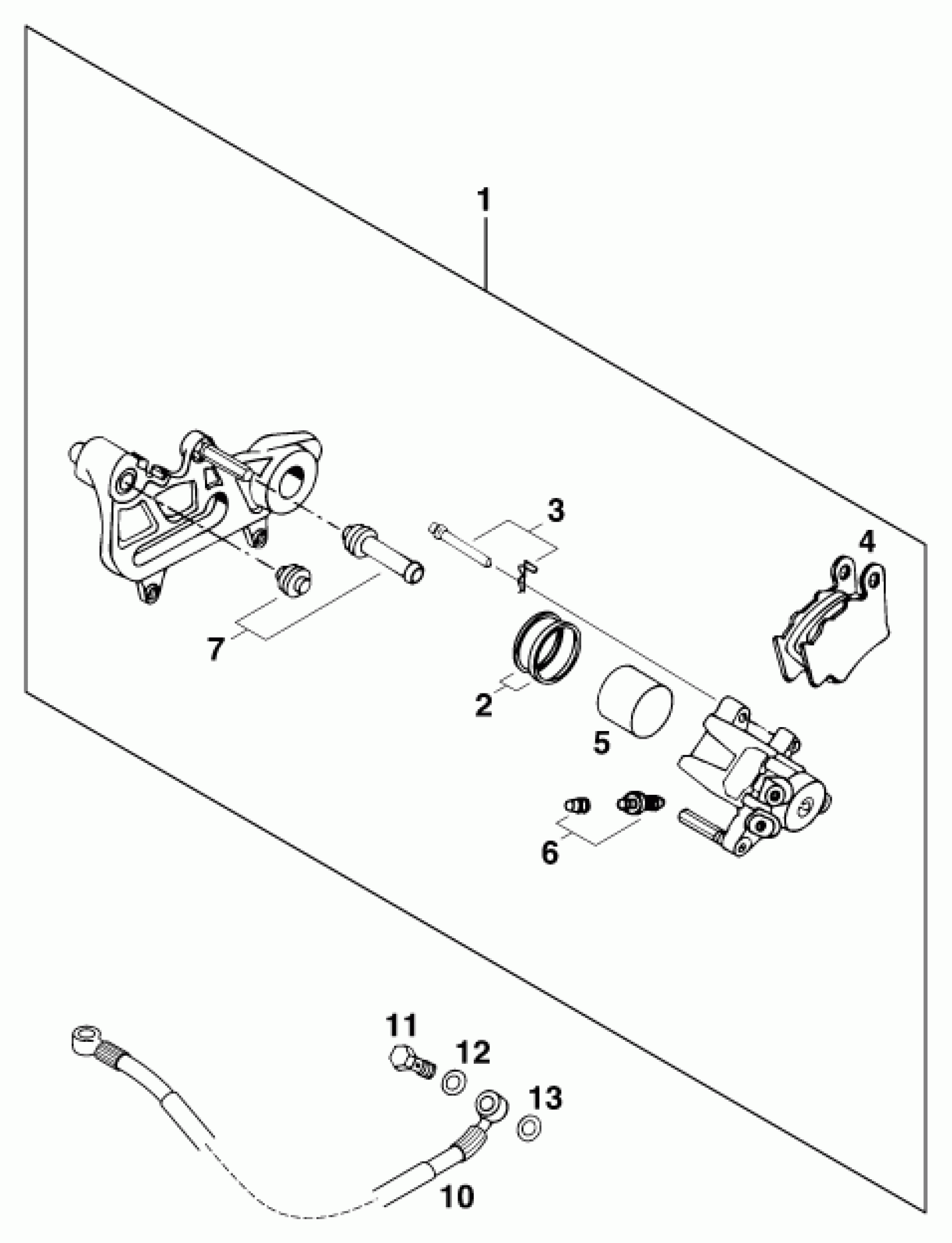 1
3
4
7
2
5
6
11
12
13
10