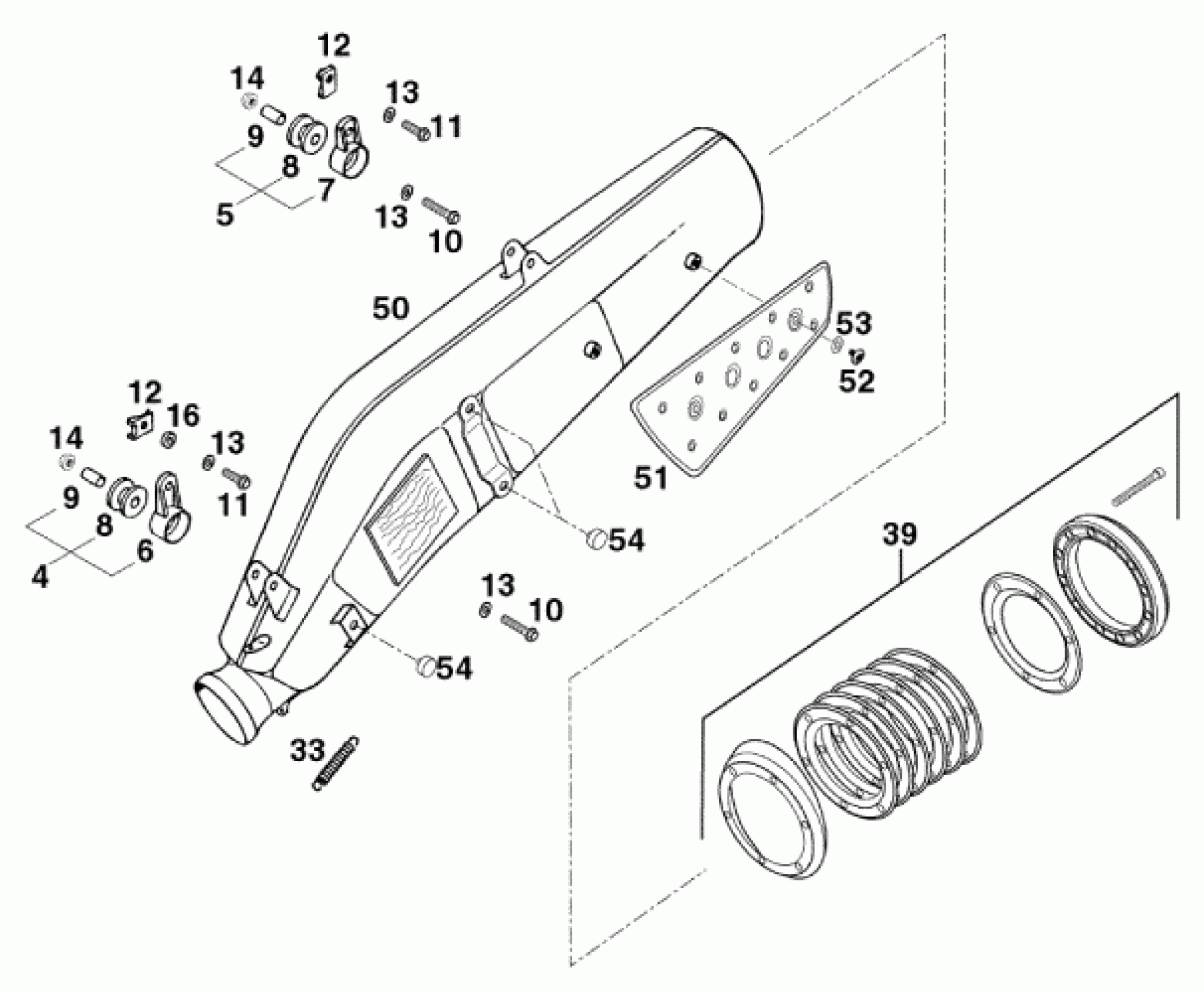 12
14
13
11
9
8
7
5
13
10
50
53
52
12
16
14
13
9
11
8
6
4
51
54
39
13
10
54
33