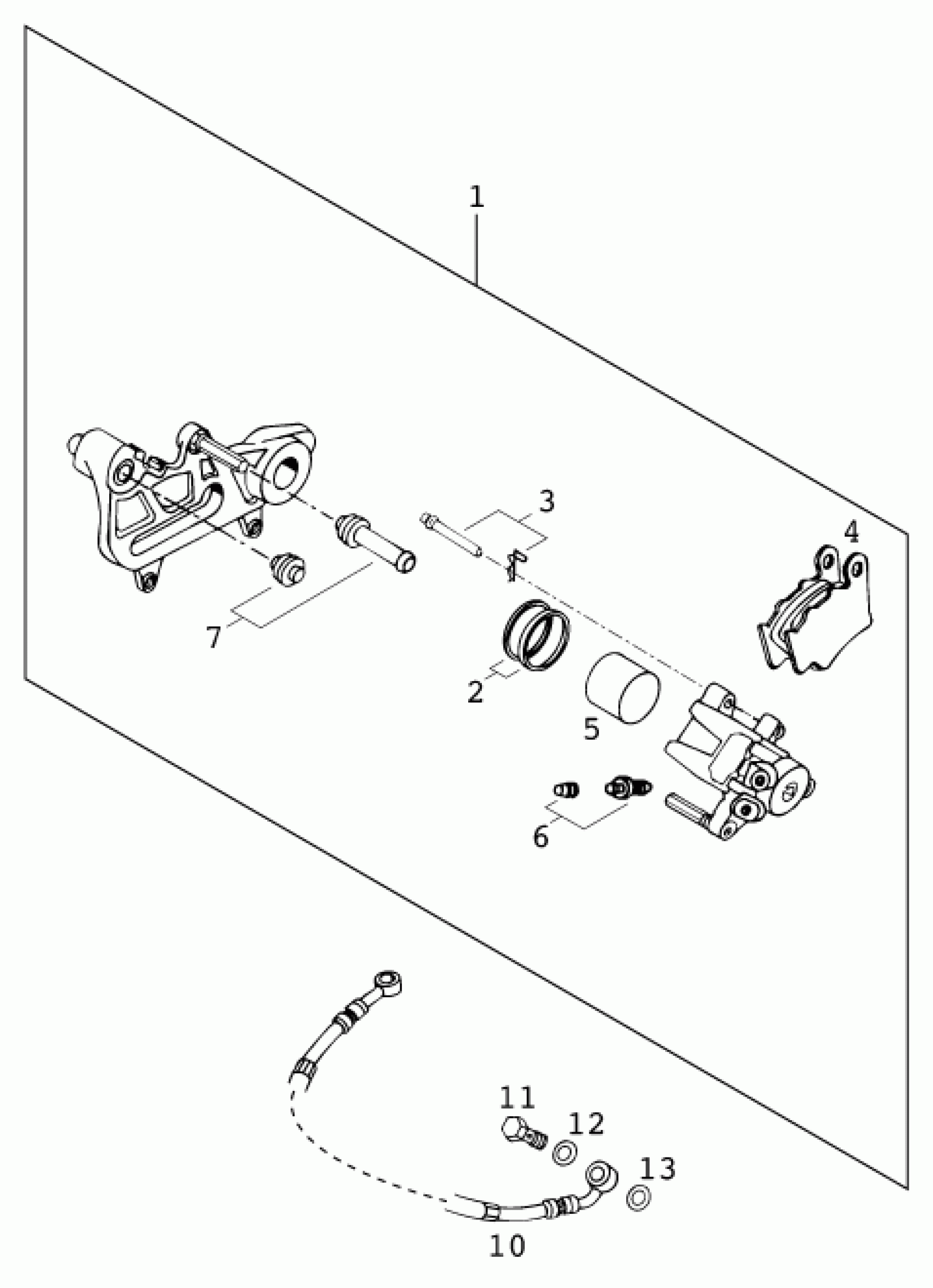 1
3
4
7
2
5
6
11
12
13
10