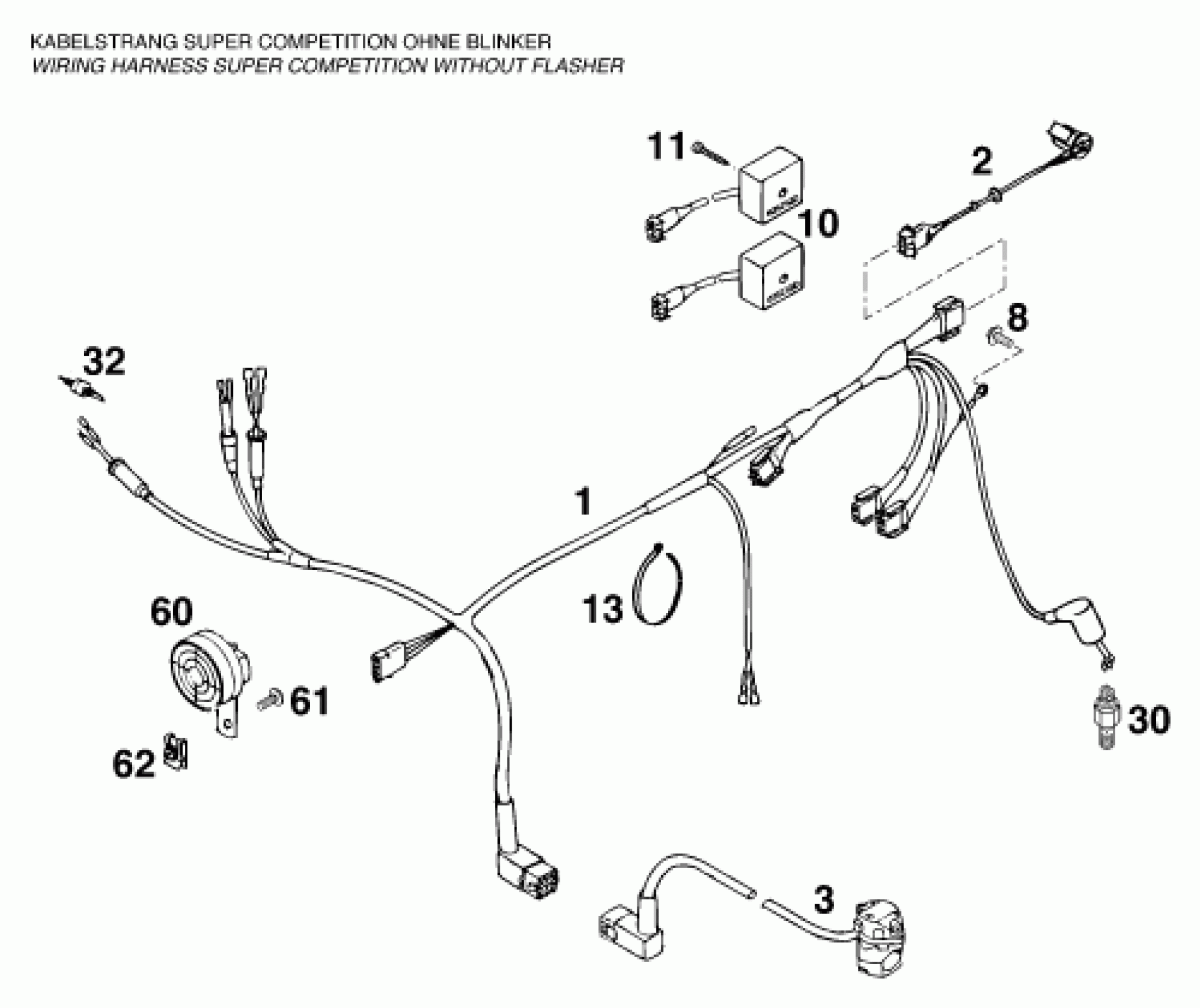 KABELSTRANG SUPER COMPETITION OHNE BLINKER
WIRING HARNESS SUPER COMPETITION WITHOUT FLASHER

11
2
10
8
32
1
13
60
61
62
30
3