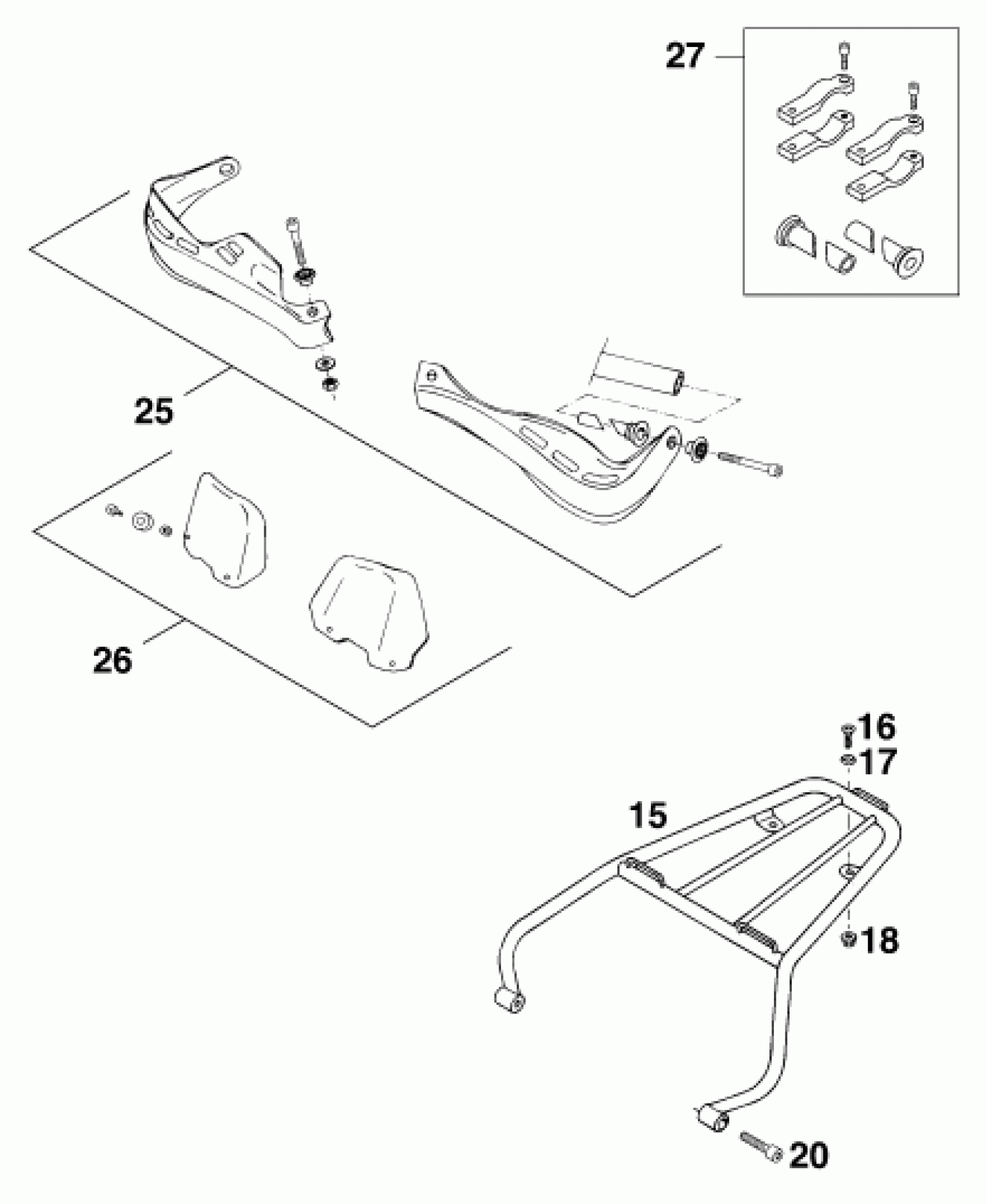 27

25

26

16
17
15
18
20