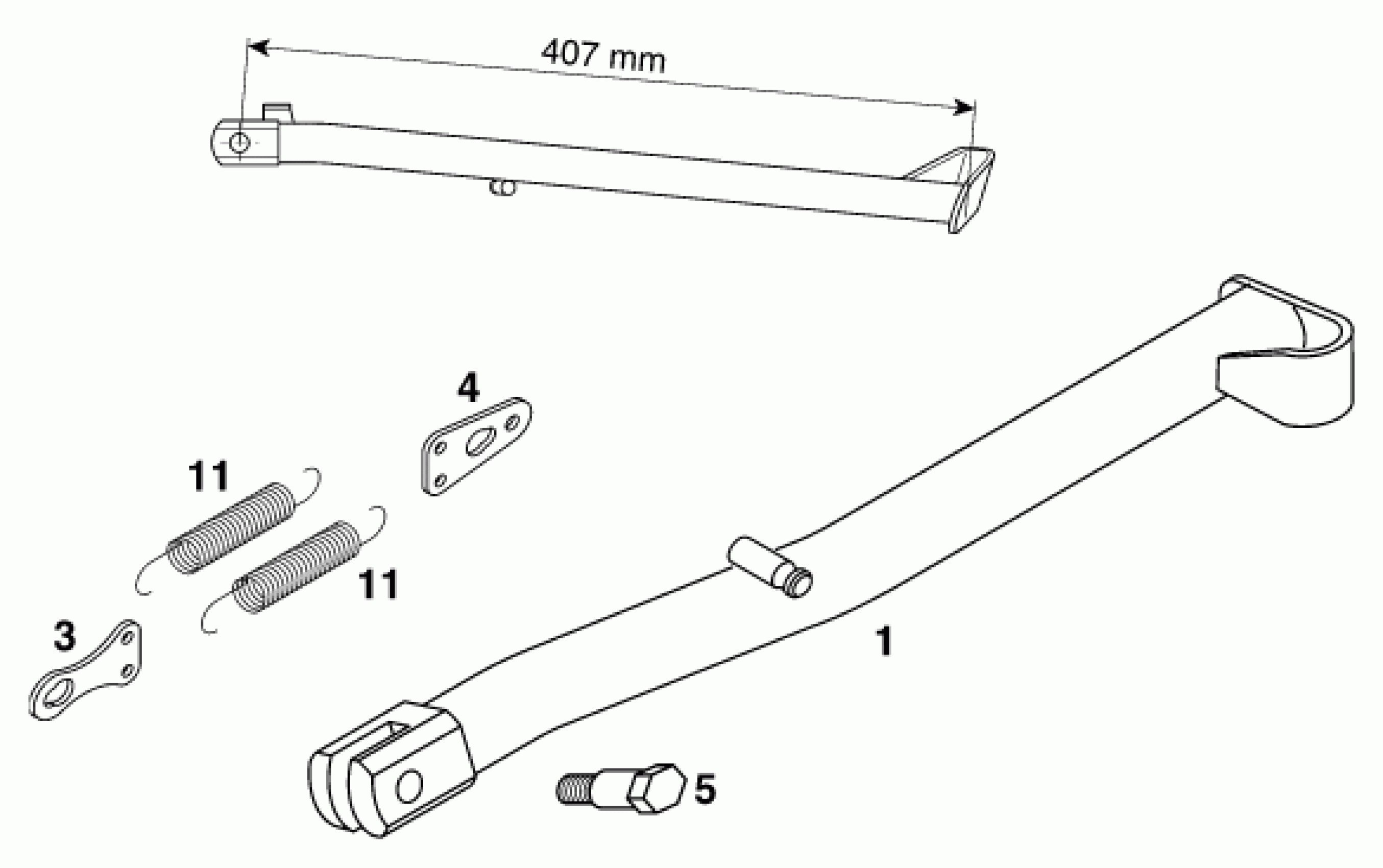 407 mm

4

11

11

3

1

5