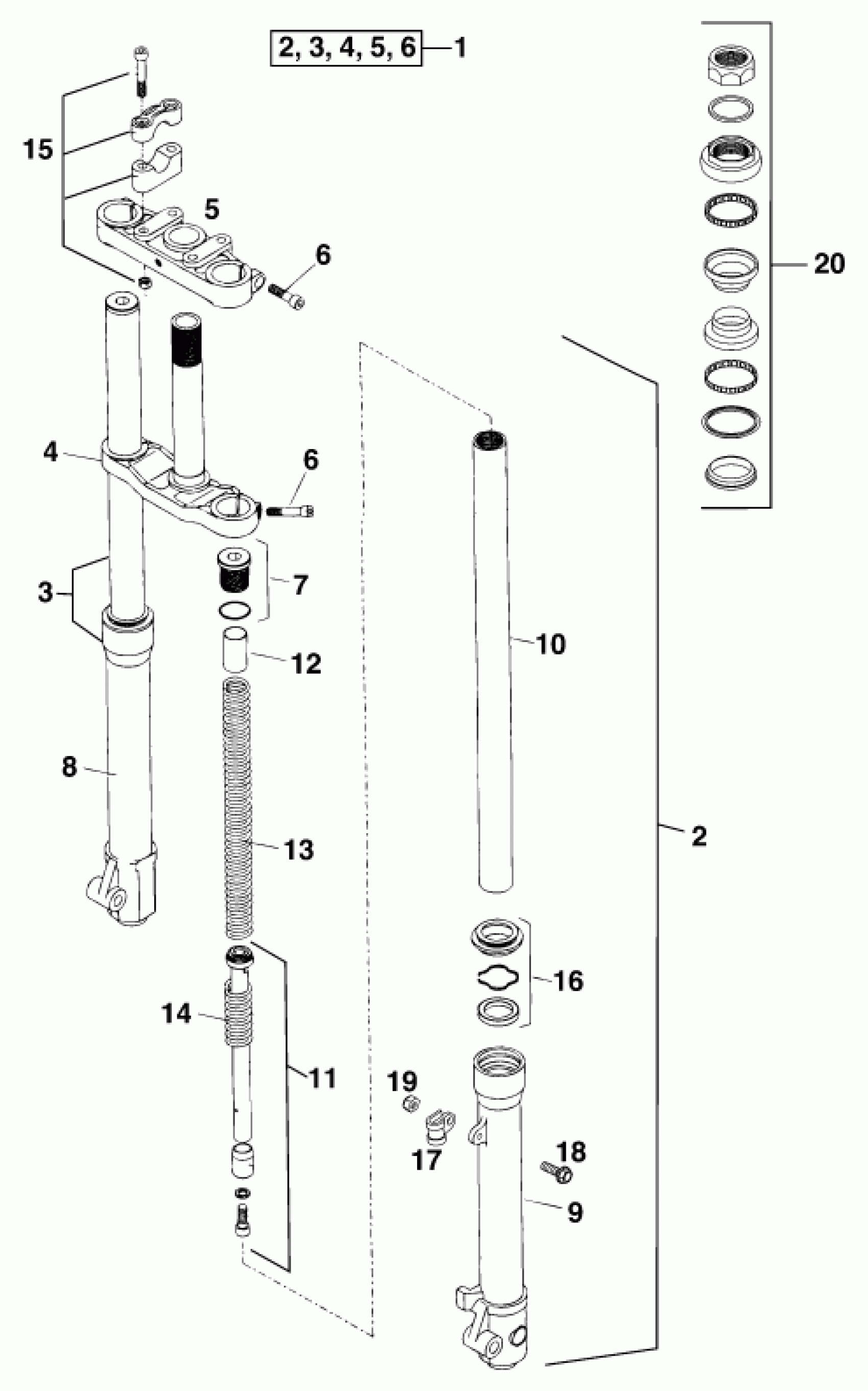 2, 3, 4, 5, 6
1
15
5
6
20
4
6
3
7
12
10
8
13
2
16
14
11
19
17
18
9