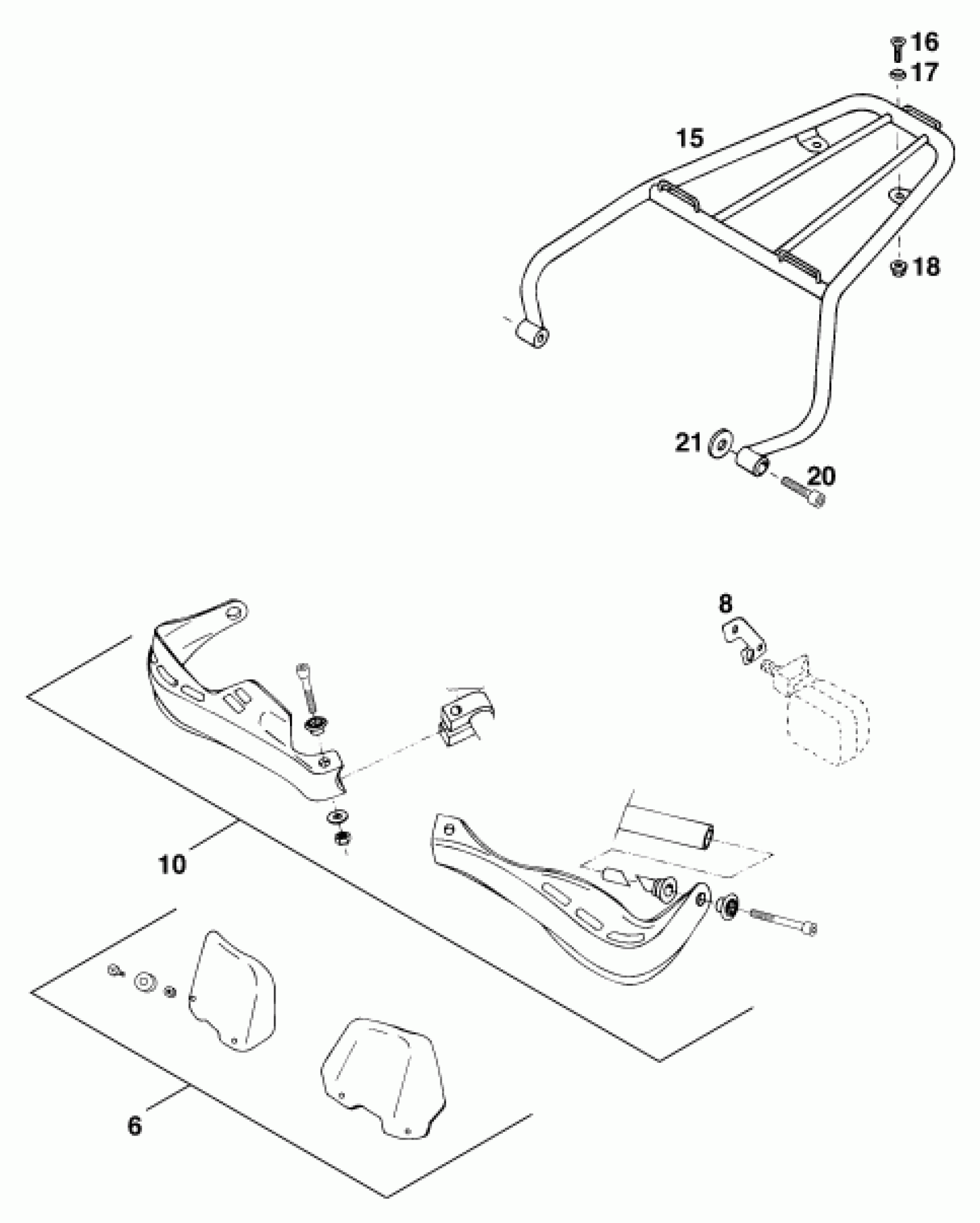 16
17
15
18
21
20
8
10
6