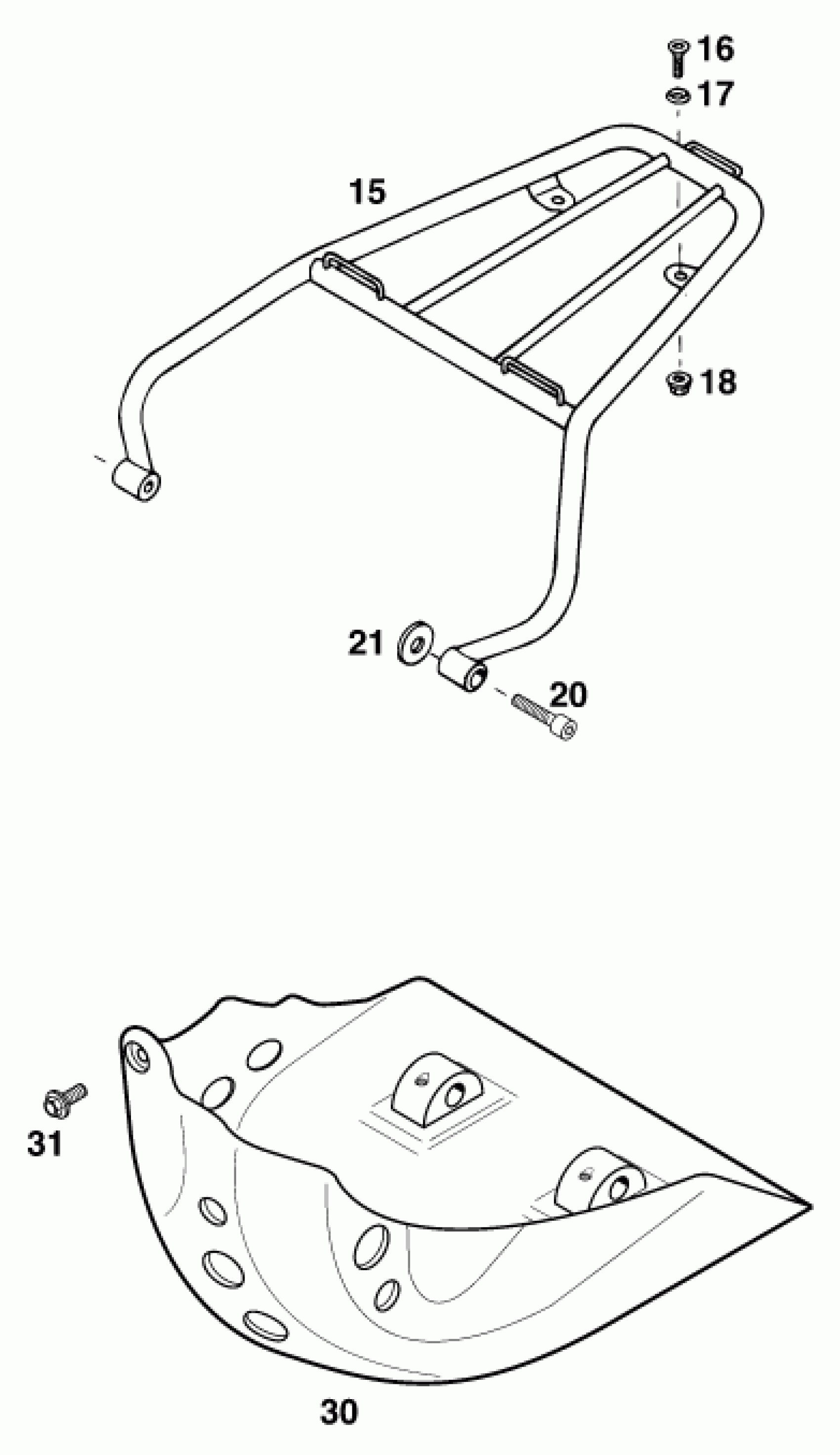 16
17
15
18
21
20
31
30