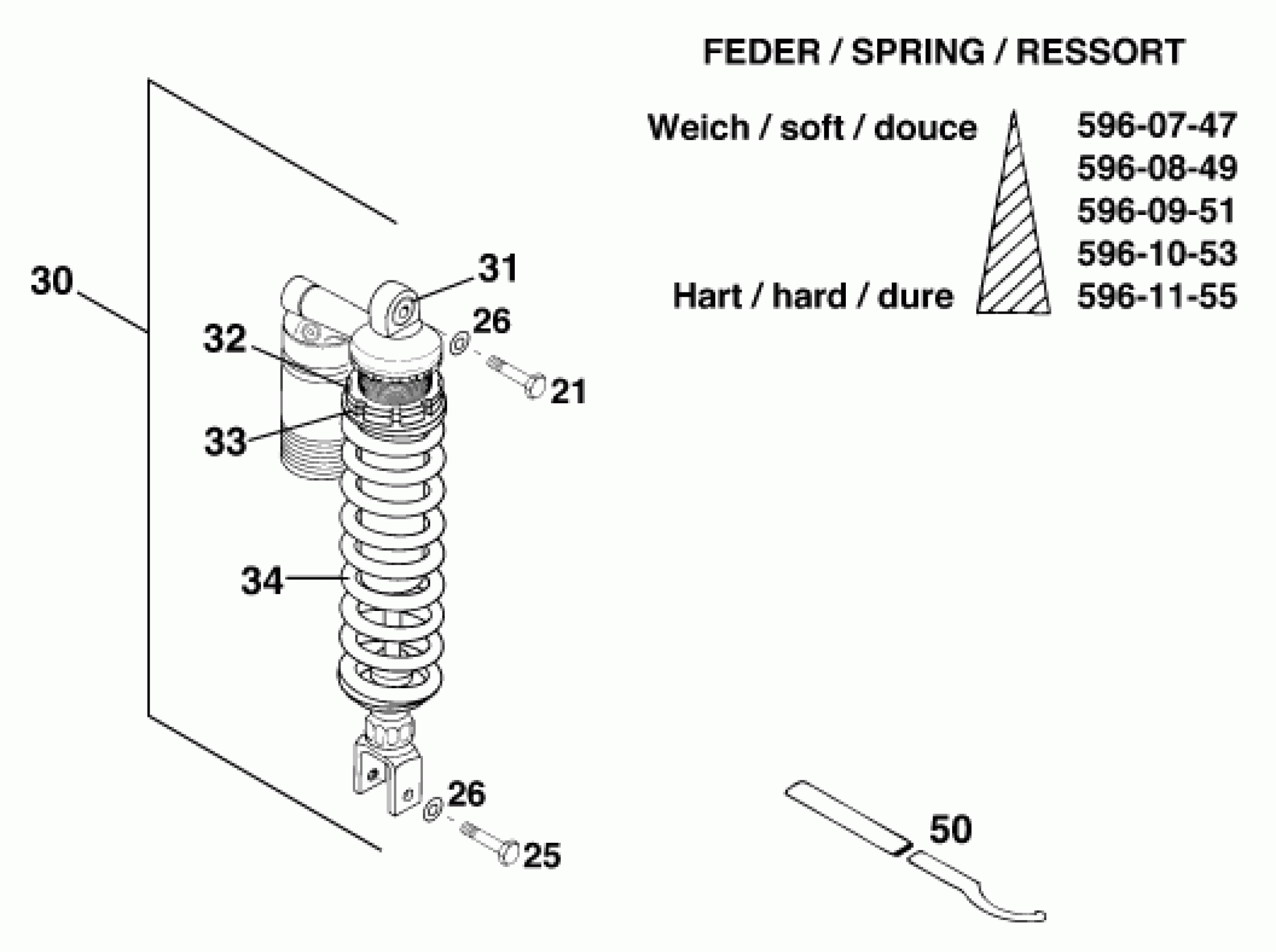 FEDER / SPRING / RESSORT

Weich / soft / douce 596-07-47
596-08-49
596-09-51
596-10-53
Hart / hard / dure 596-11-55

30
31
32
26
21
33
34
26
25
50