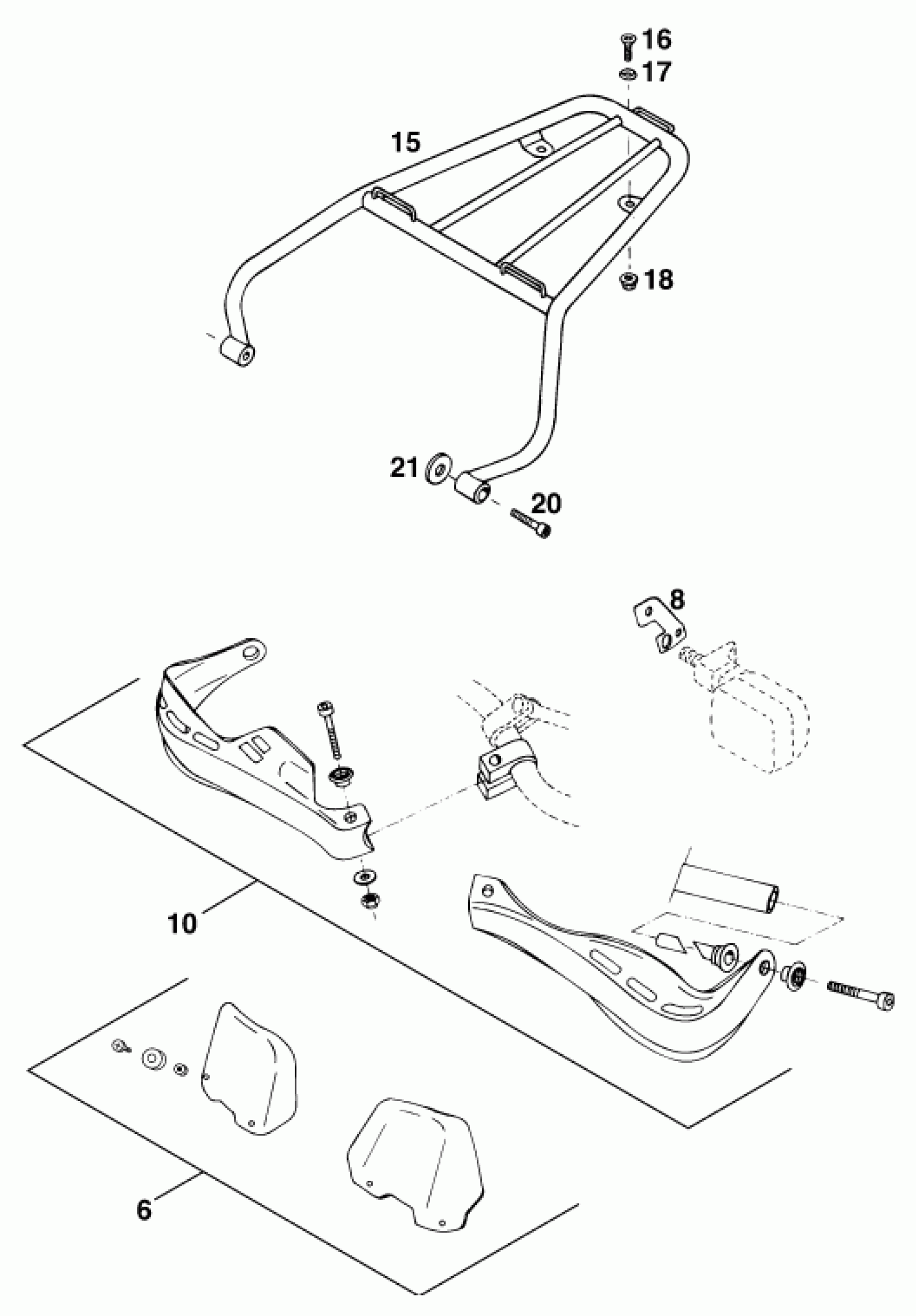 16
17
15
18
21
20
8
10
6