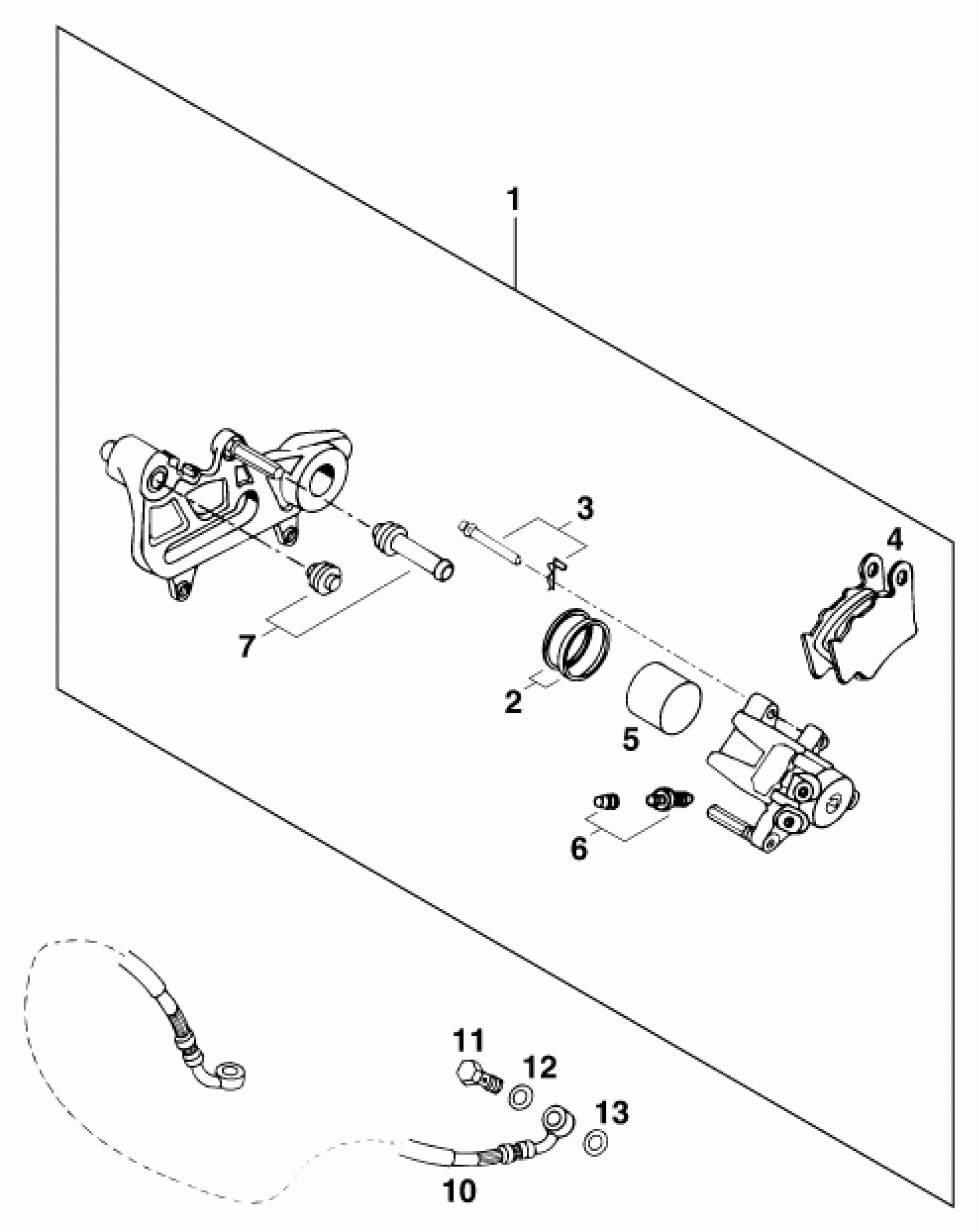 1
3
4
7
2
5
6
11
12
13
10