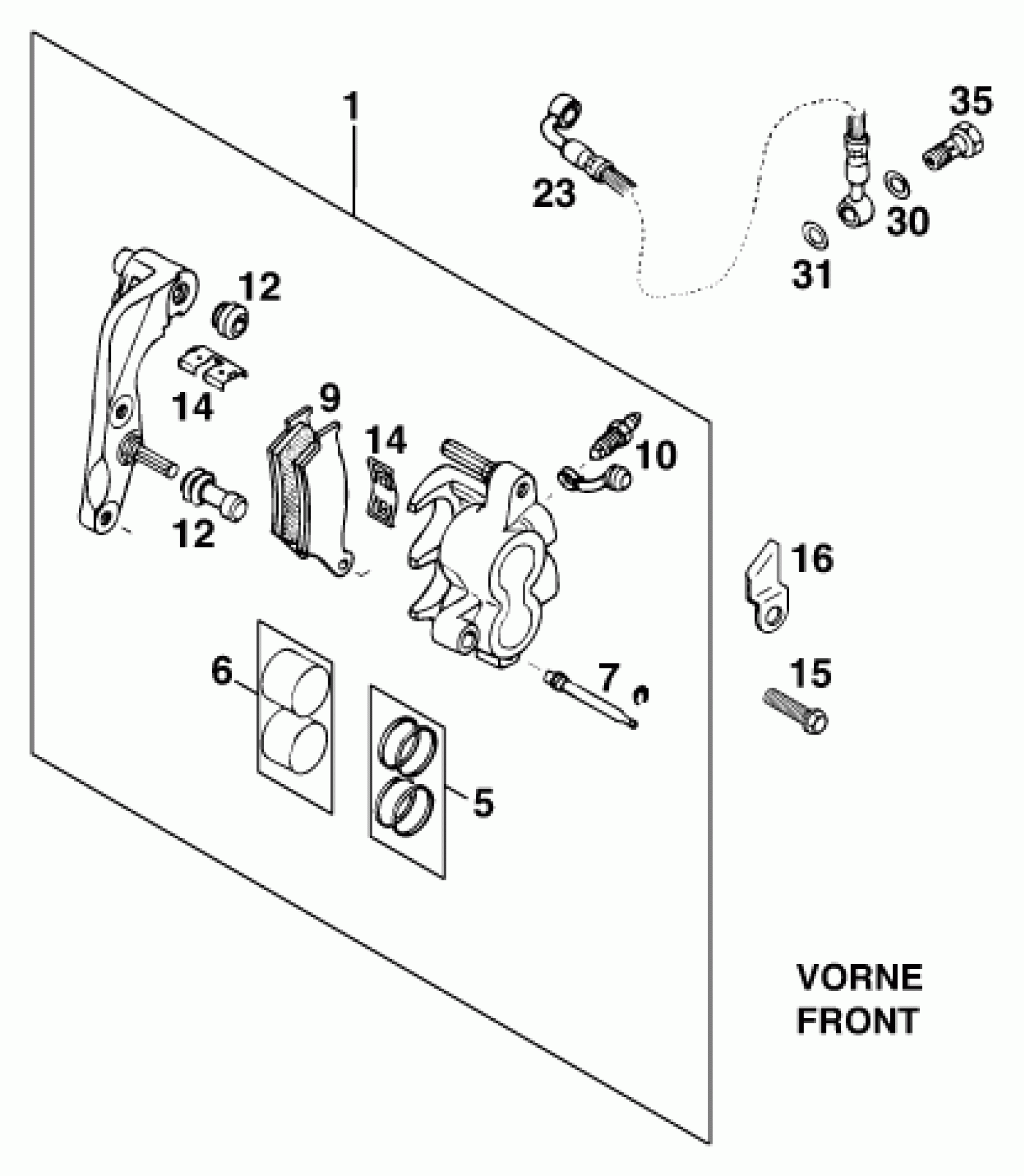 1
35
23
30
31
12
14
9
14
10
12
16
6
7
15
5
VORNE
FRONT