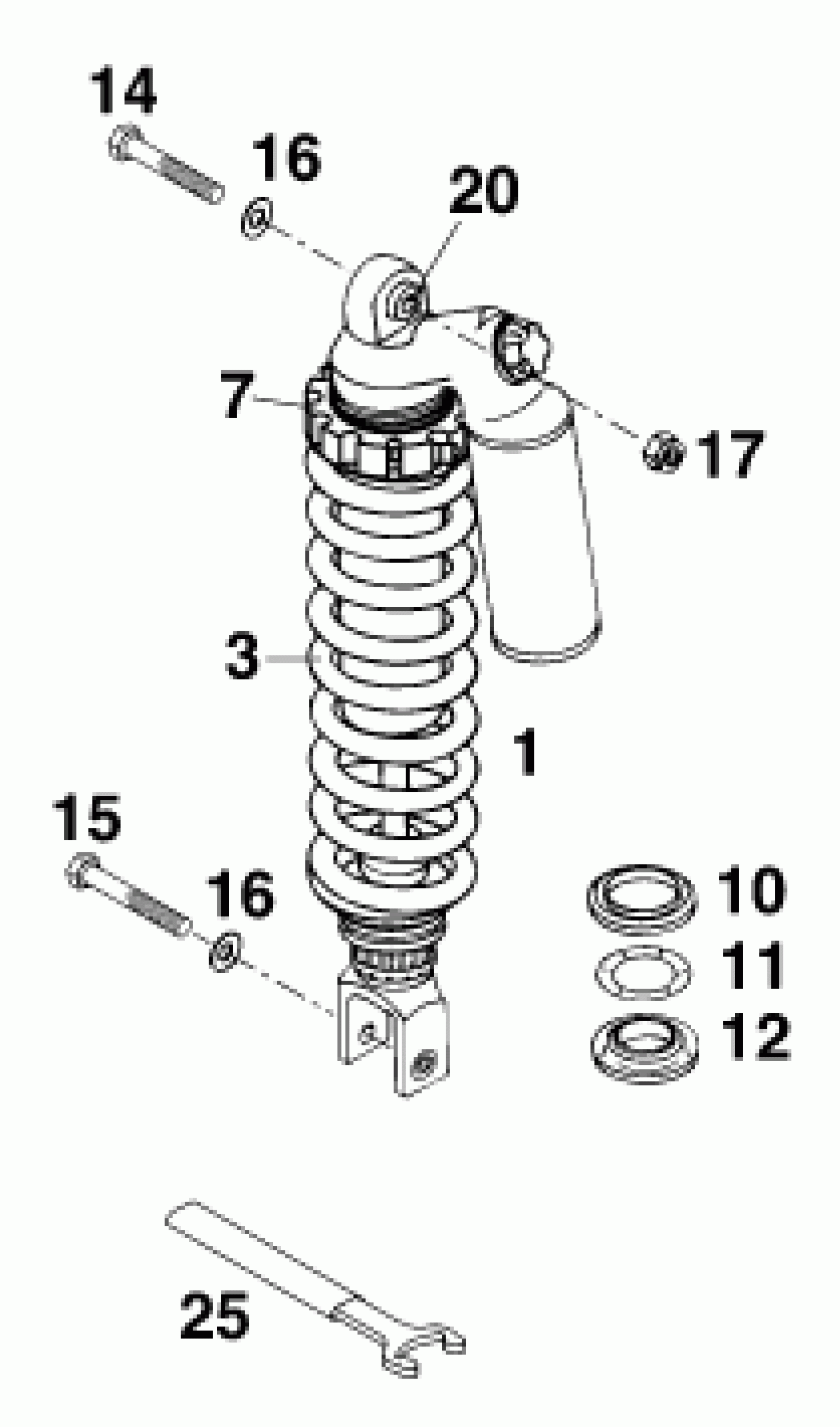 14
16
20
7
17
3
1
15
16
10
11
12
25