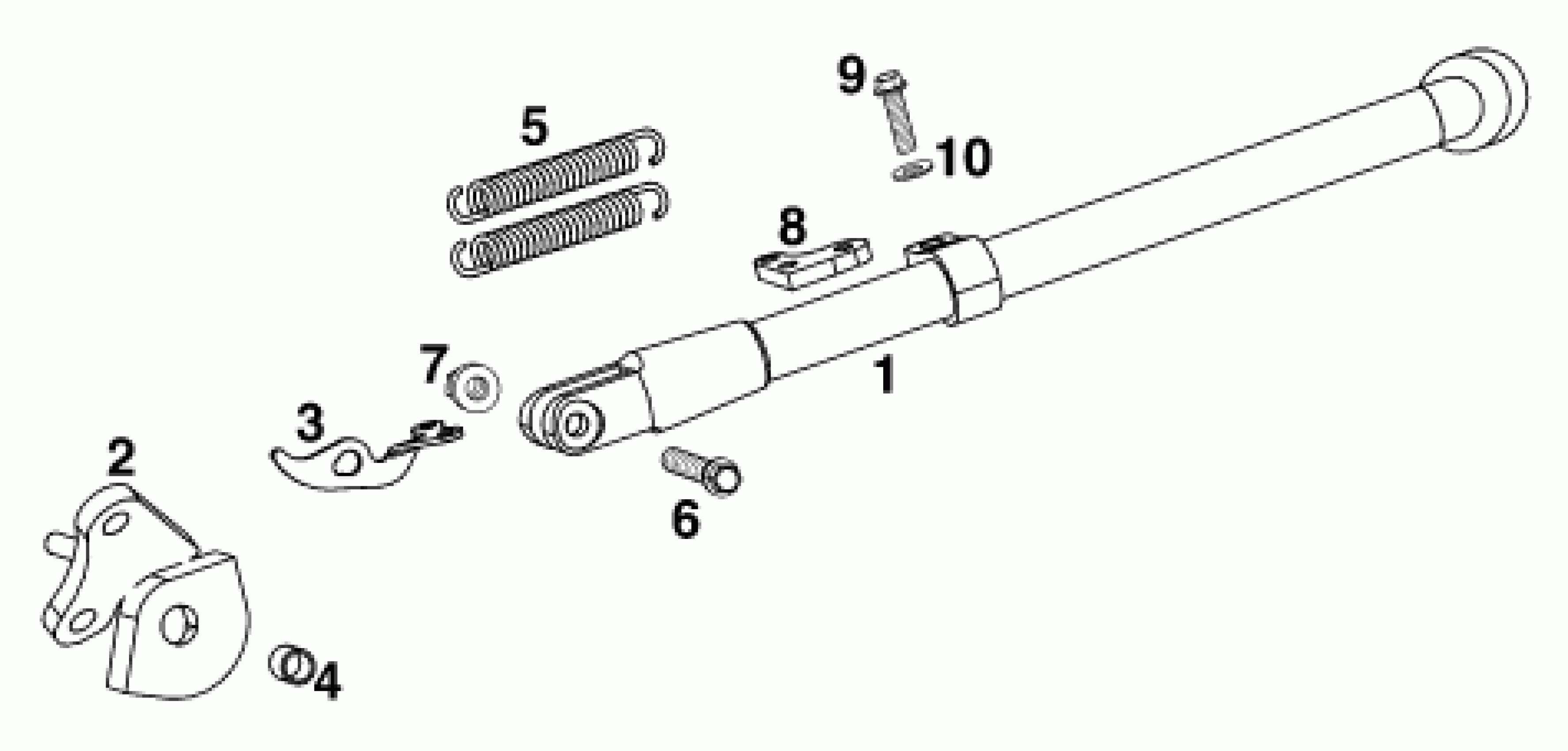 9
5
10
8
7
1
3
2
6
4