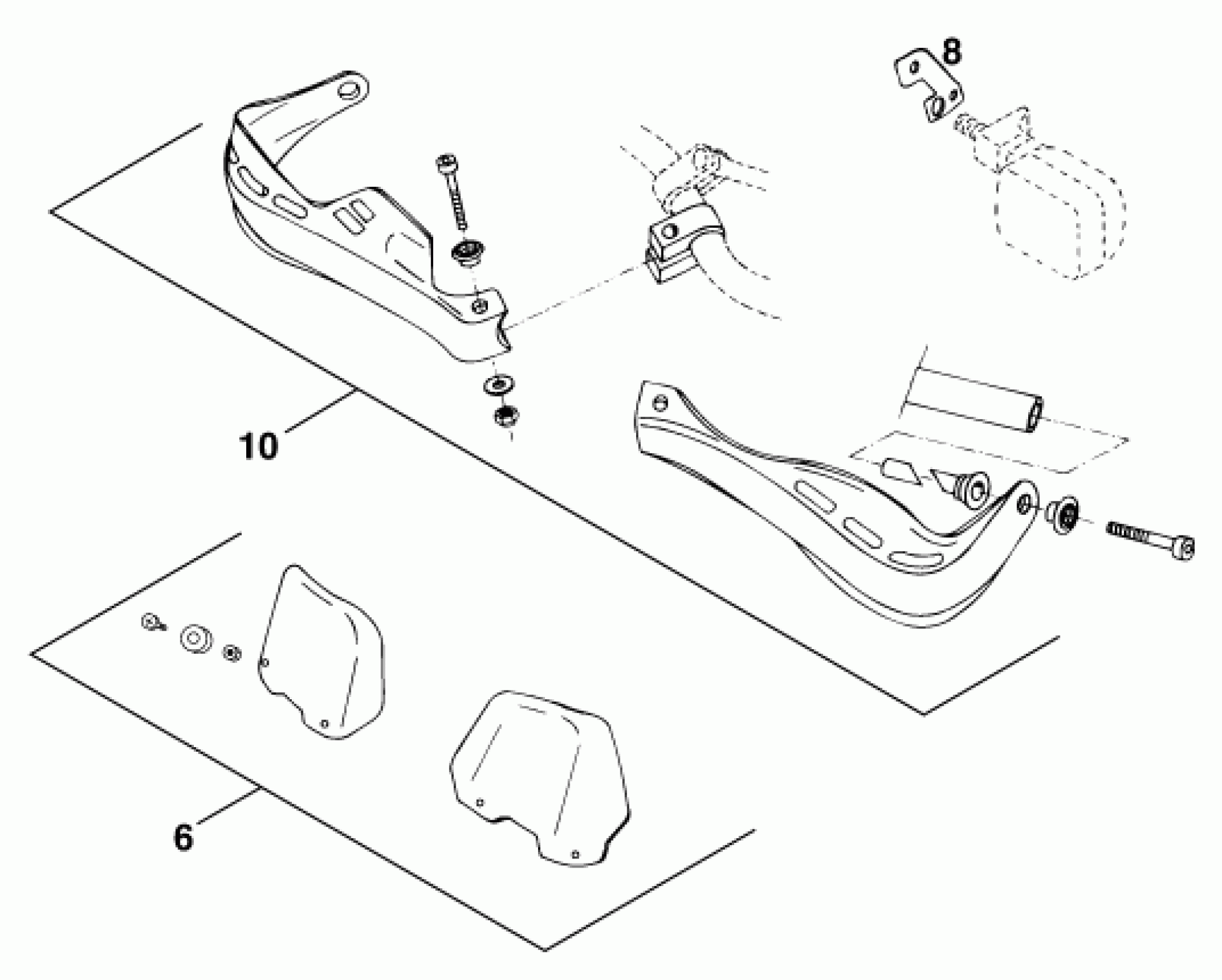 8

10

6