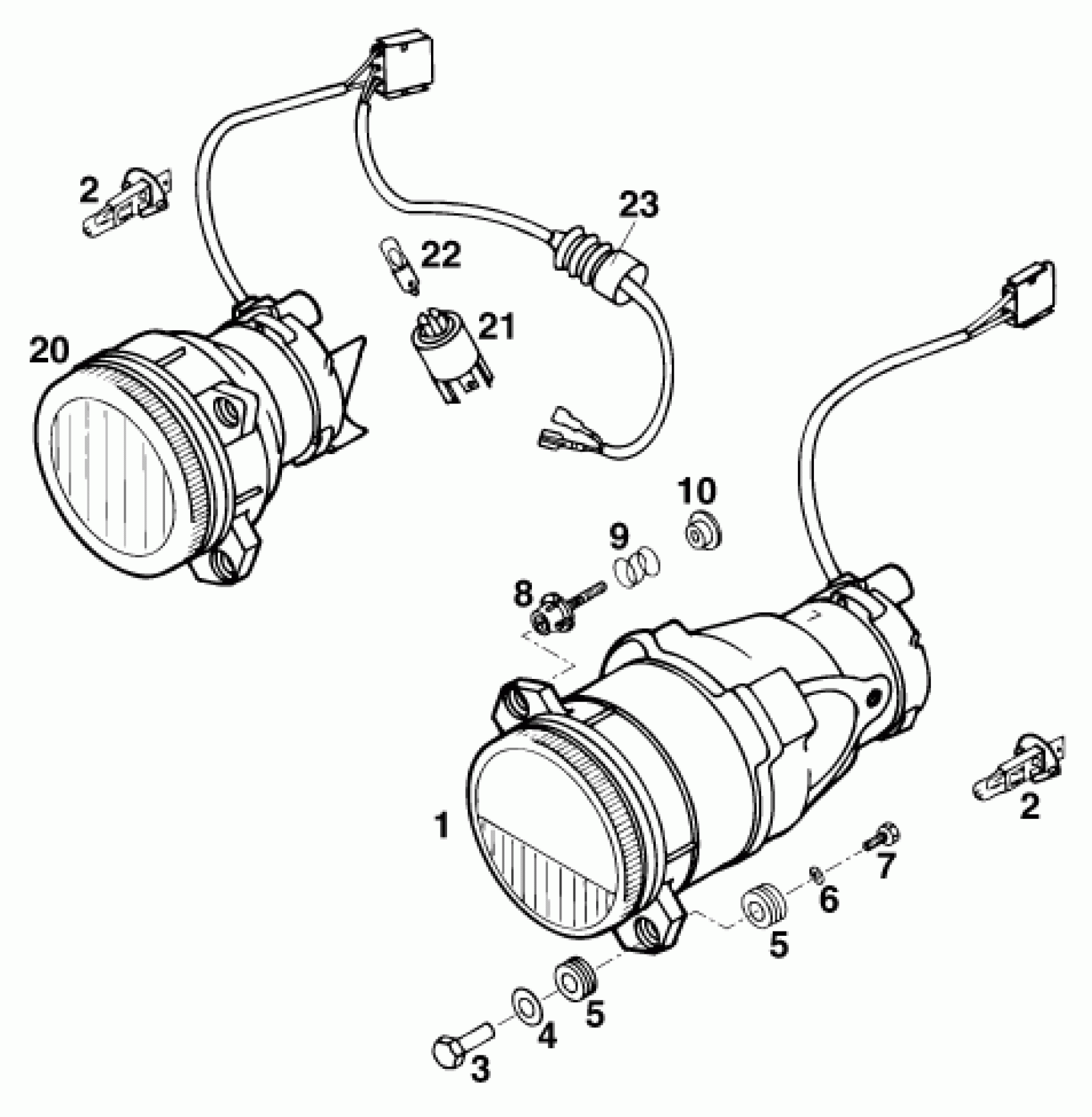 2
23
22
21
20
10
9
8
1
2
7
6
5
5
4
3