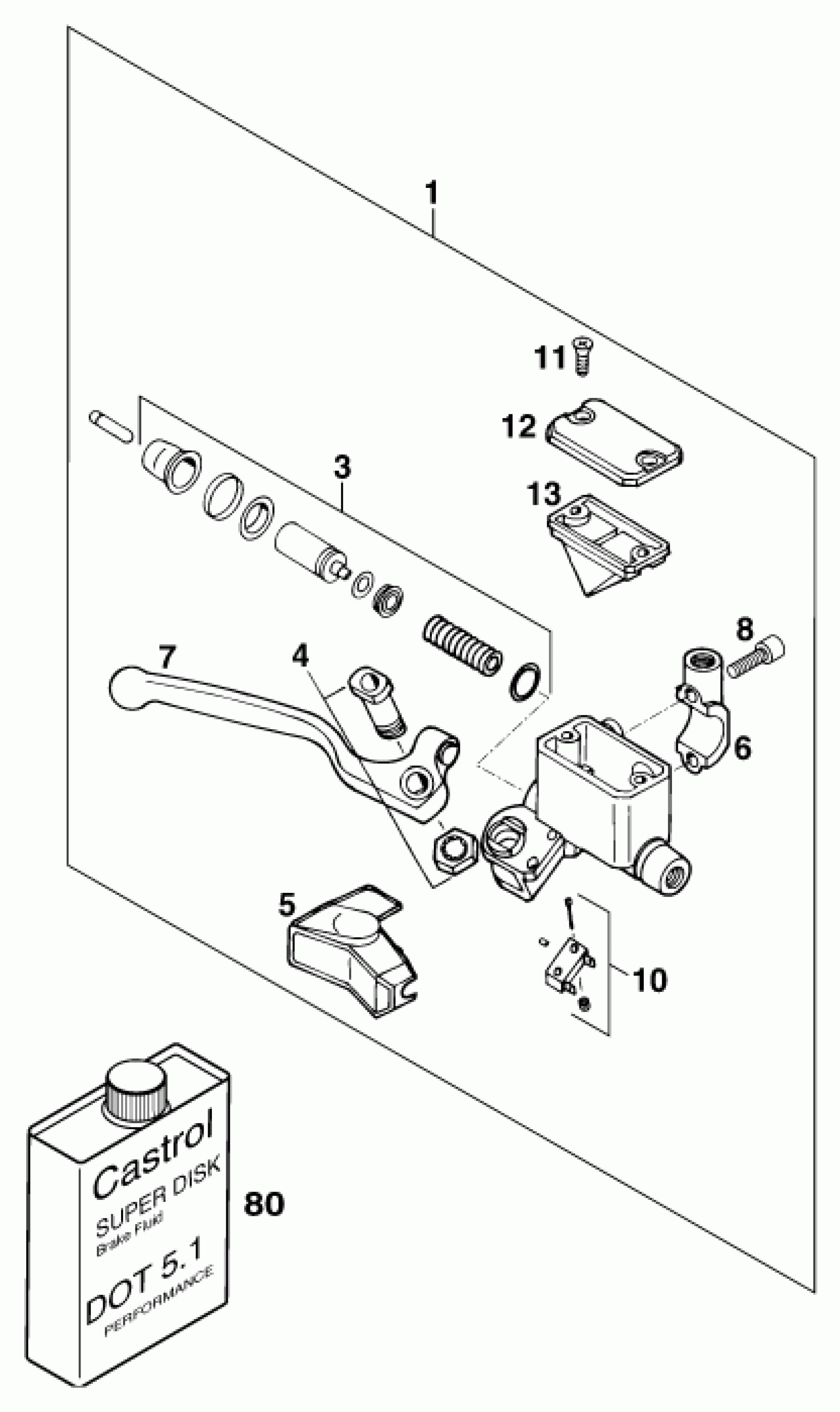 1

11

12

3

13

8

7

4

6

5

10

Castrol
SUPER DISK
Brake Fluid
DOT 5.1
PERFORMANCE

80