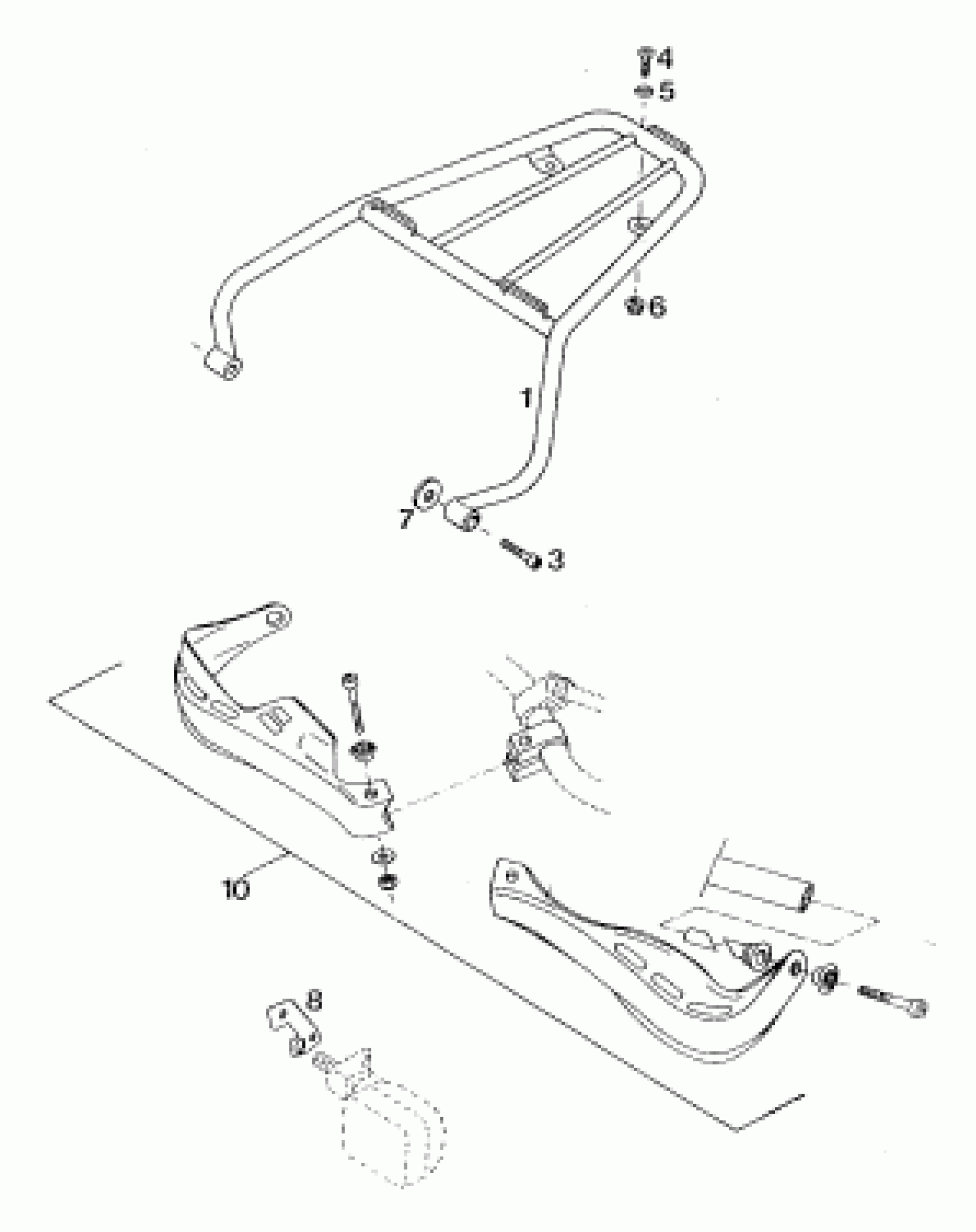 4
5
6
1
7
3
10
8