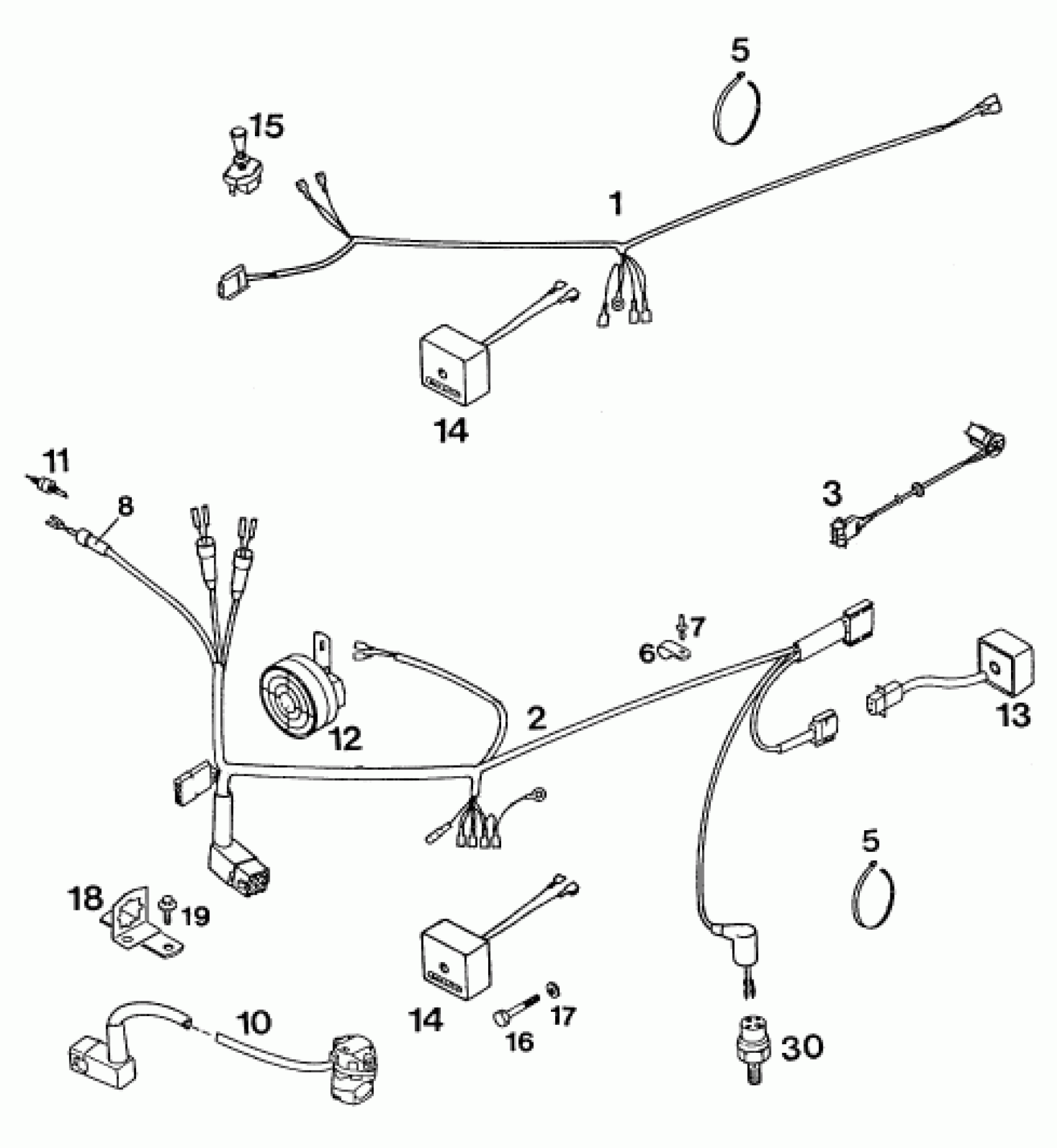 5
15
1
14
11
8
3
7
6
12
2
13
5
18
19
14
17
16
10
30