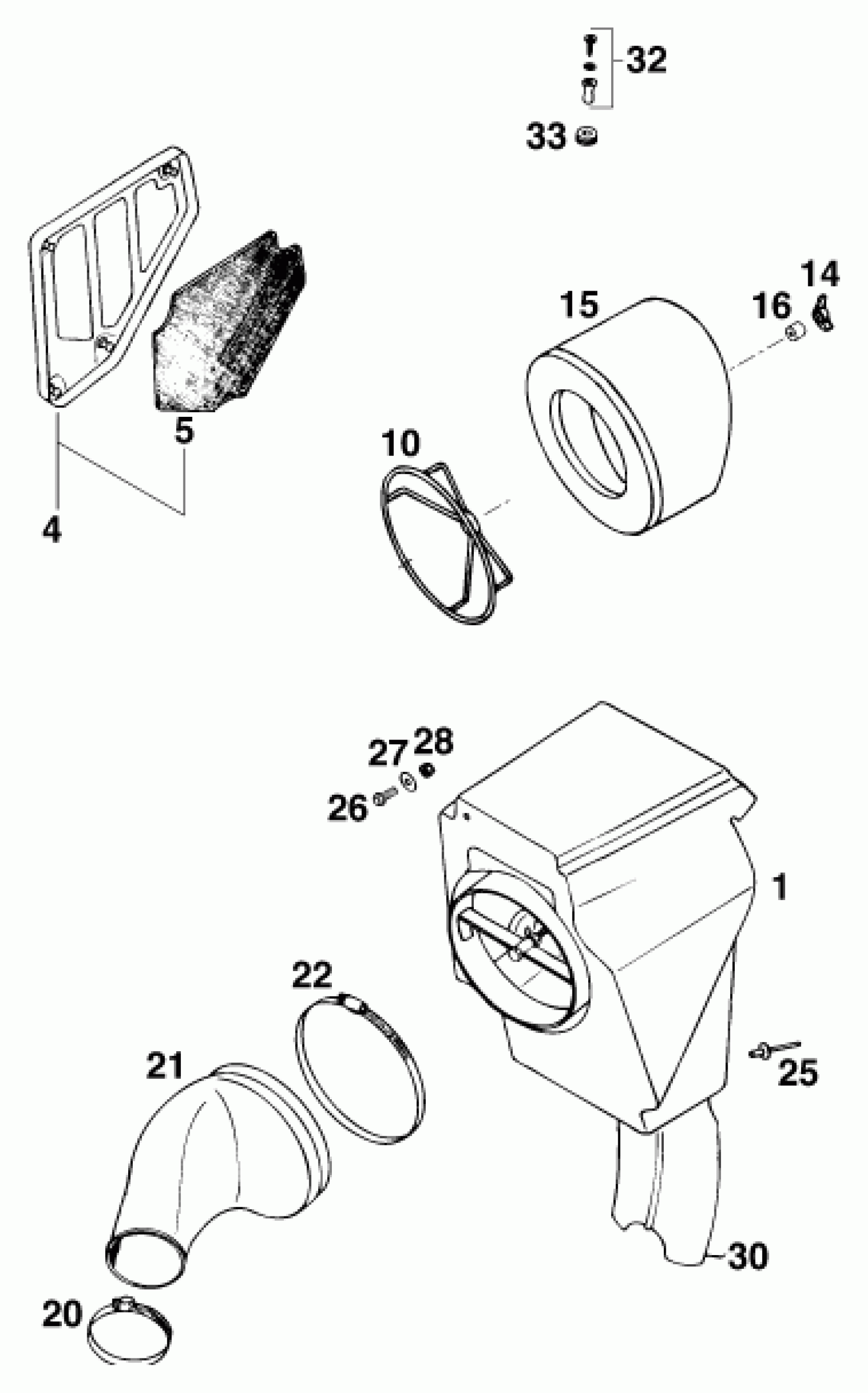 32
33
14
15
16
5
4
10
27
28
26
1
22
21
25
30
20