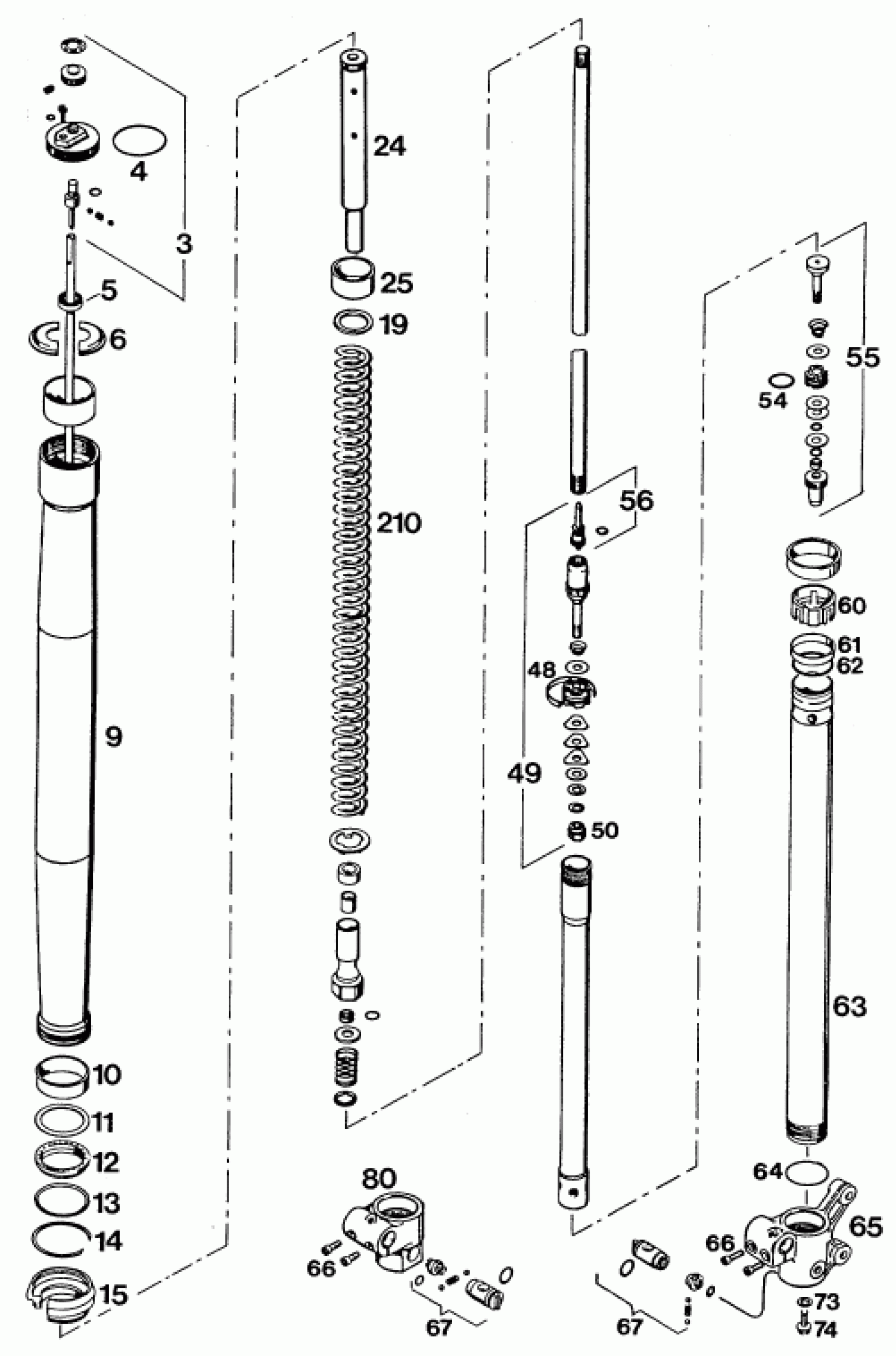 4
3
5
6
9
10
11
12
13
14
15
24
25
19
210
80
66
67
56
48
49
50
67
55
54
60
61
62
63
64
65
66
73
74