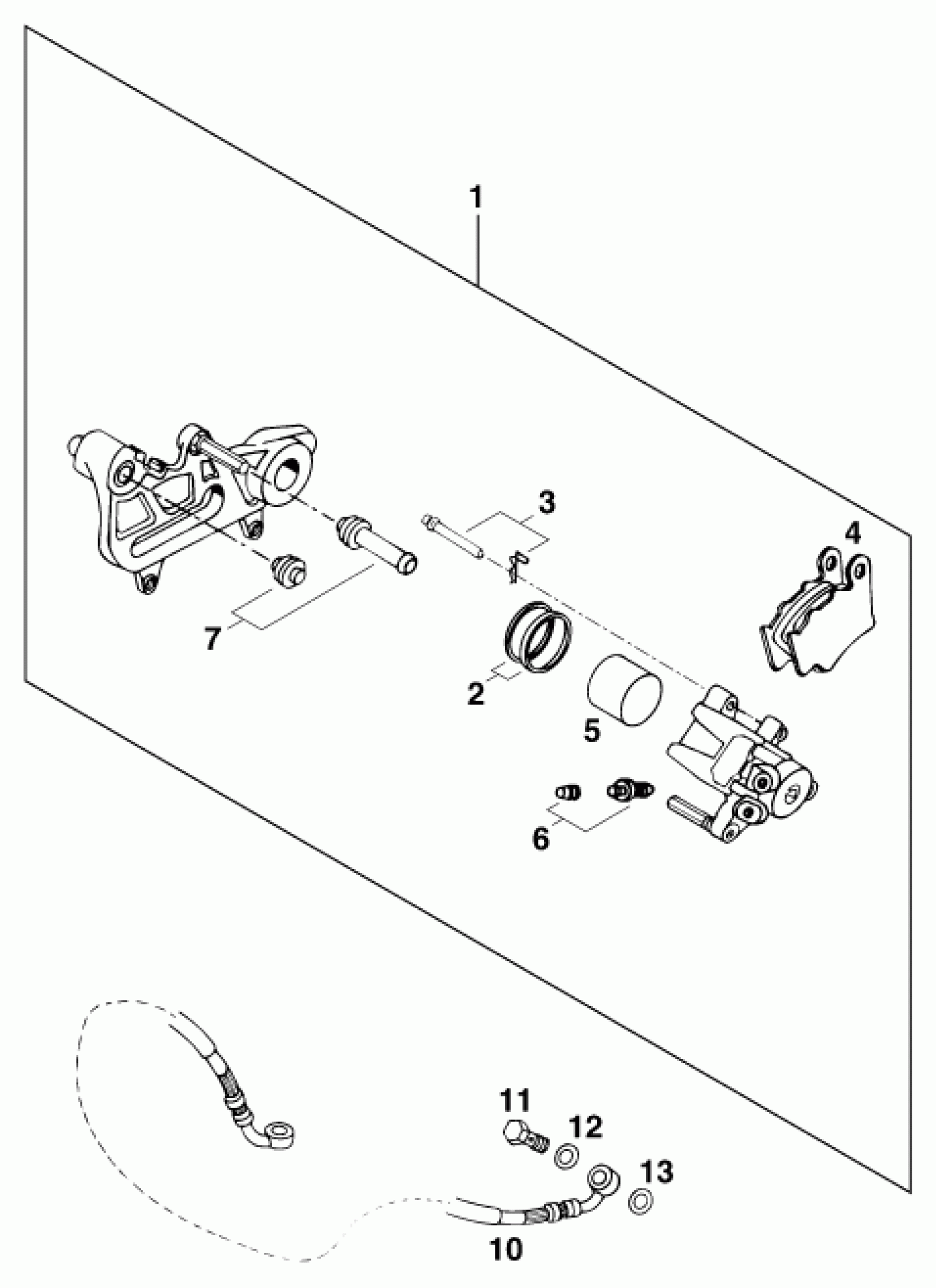 1
3
4
7
2
5
6
11
12
13
10