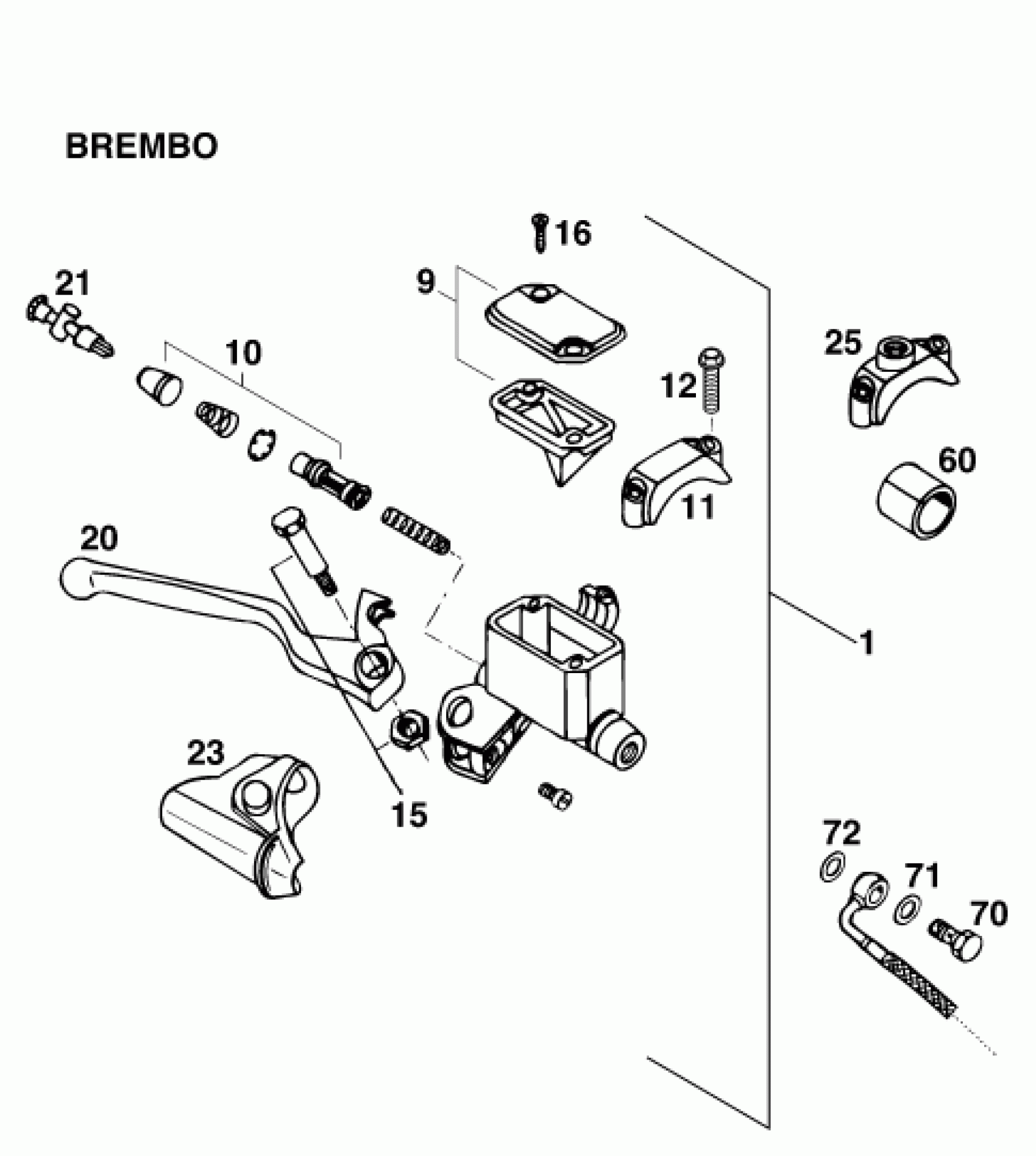 BREMBO

16

21

9

10

25

12

60

11

20

1

23

15

72

71

70