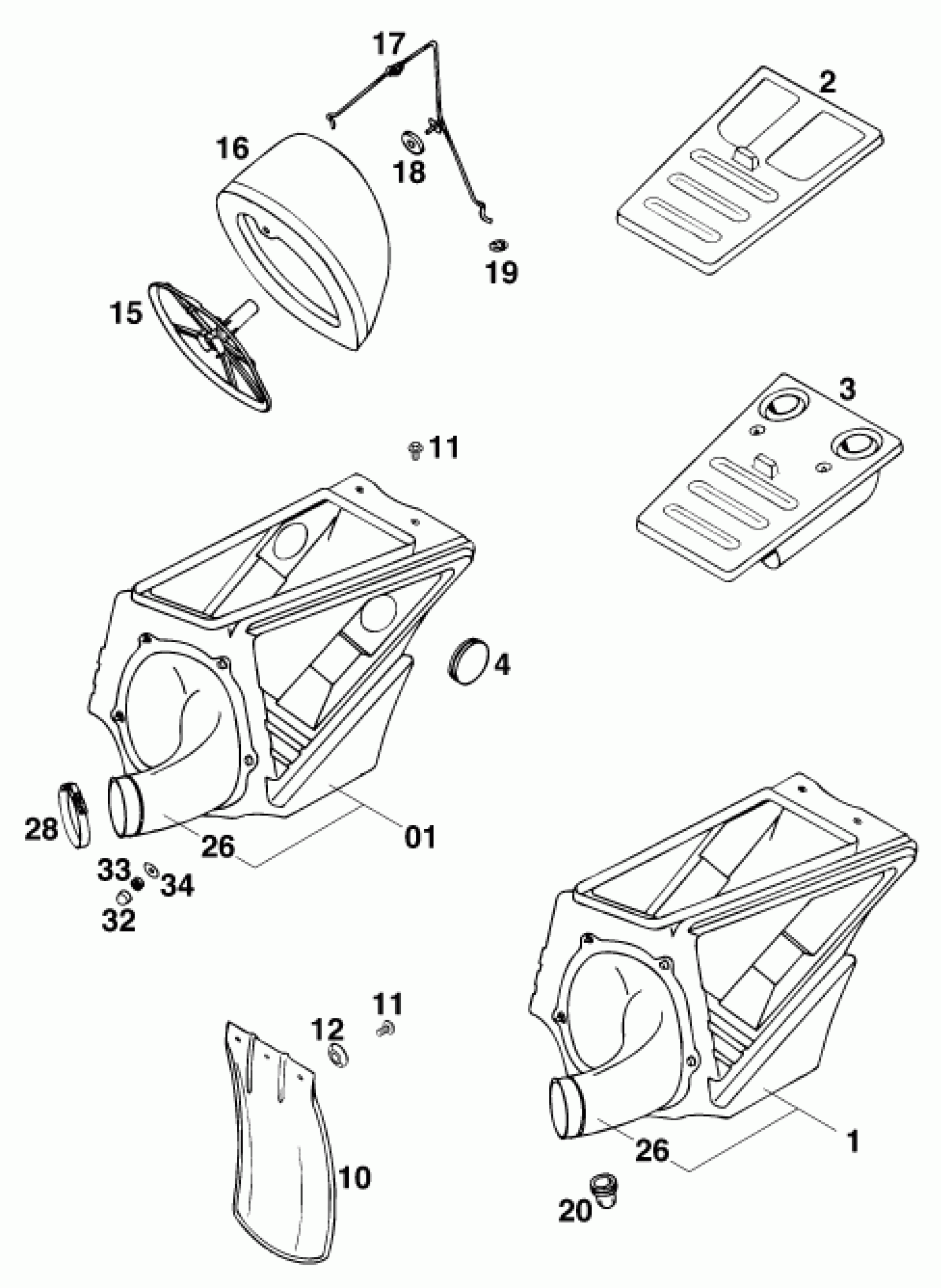 17
2
16
18
19
15
3
11
4
28
26
01
33
34
32
11
12
10
26
1
20