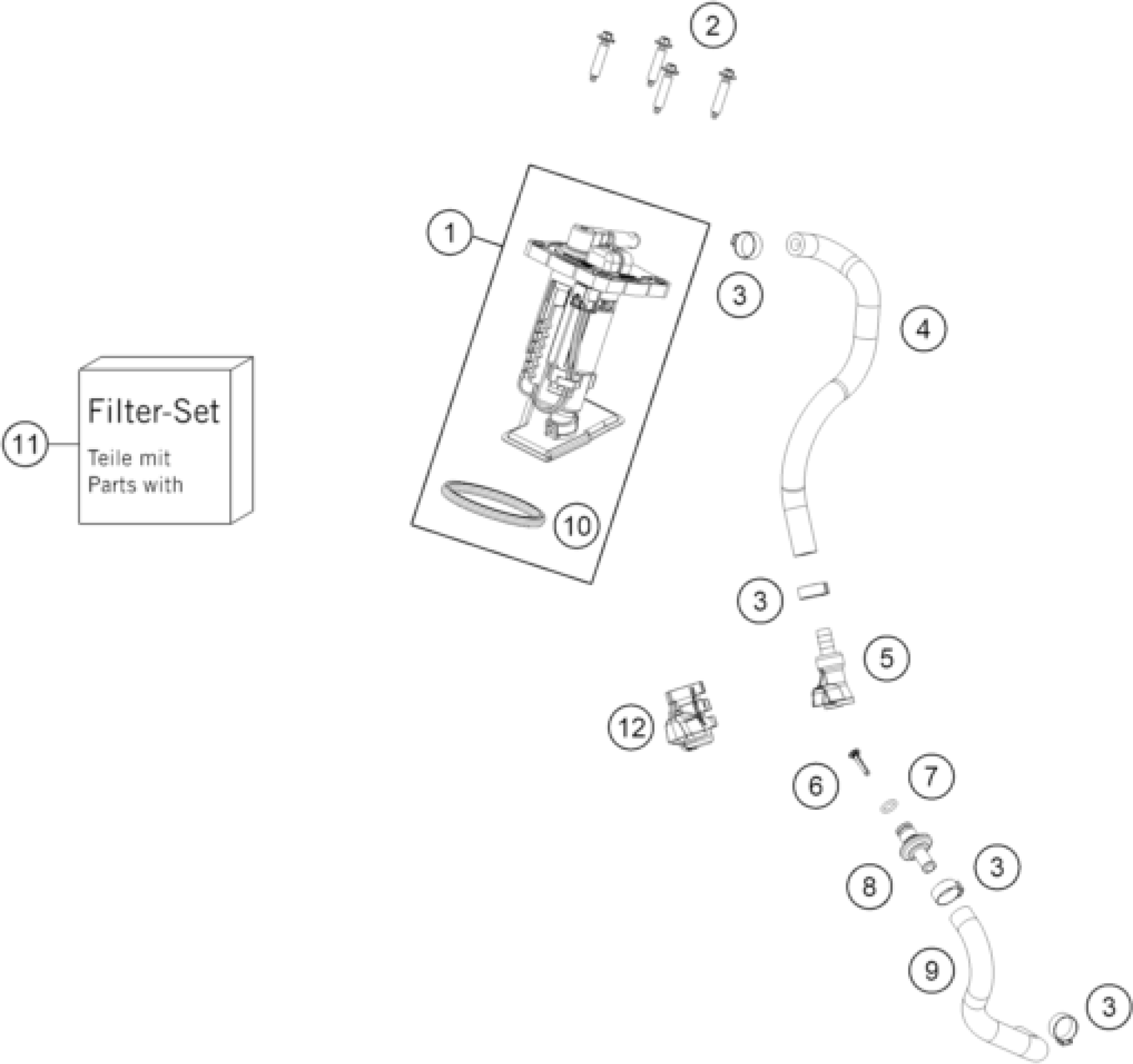 2

1

3

4

11

Filter-Set

Teile mit
Parts with

10

3

5

12

6

7

8

3

9

3