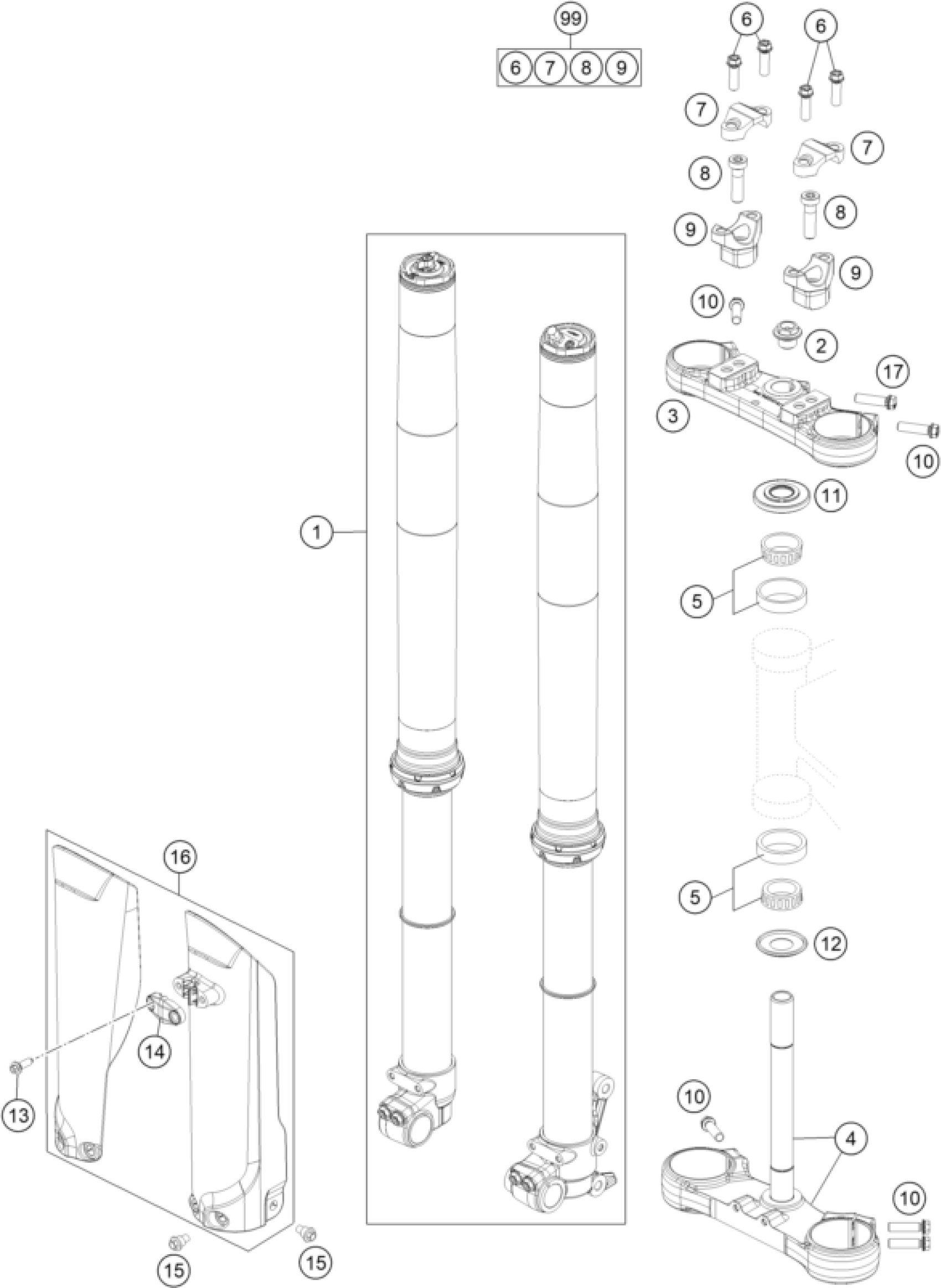 99
6 7 8 9
6
6
7
7
8
8
9
9
10
2
17
3
10
11
1
5
5
12
16
14
13
10
4
10
15
15