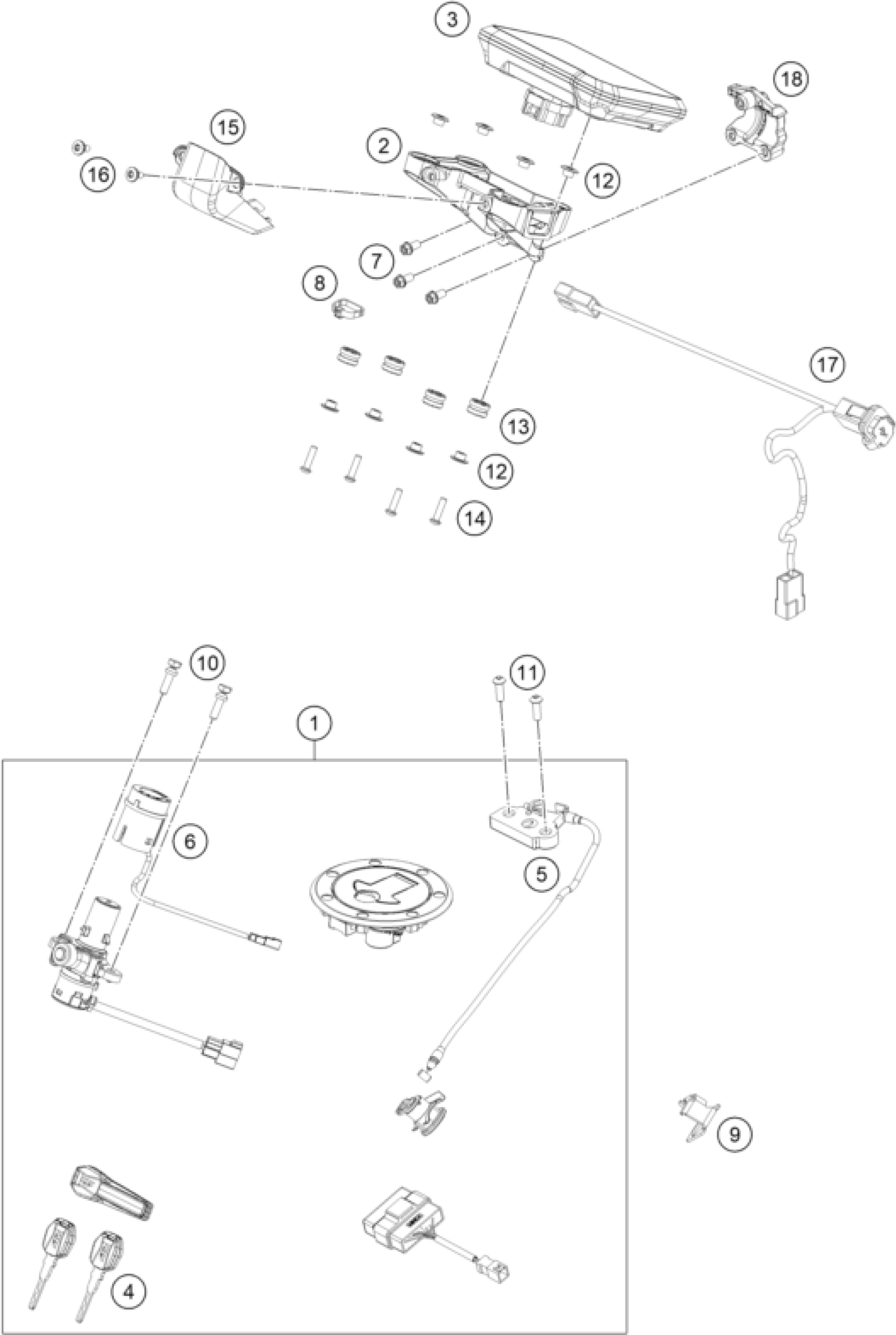 3
18
15
2
16
12
7
8
17
13
12
14
10
11
1
6
5
9
4