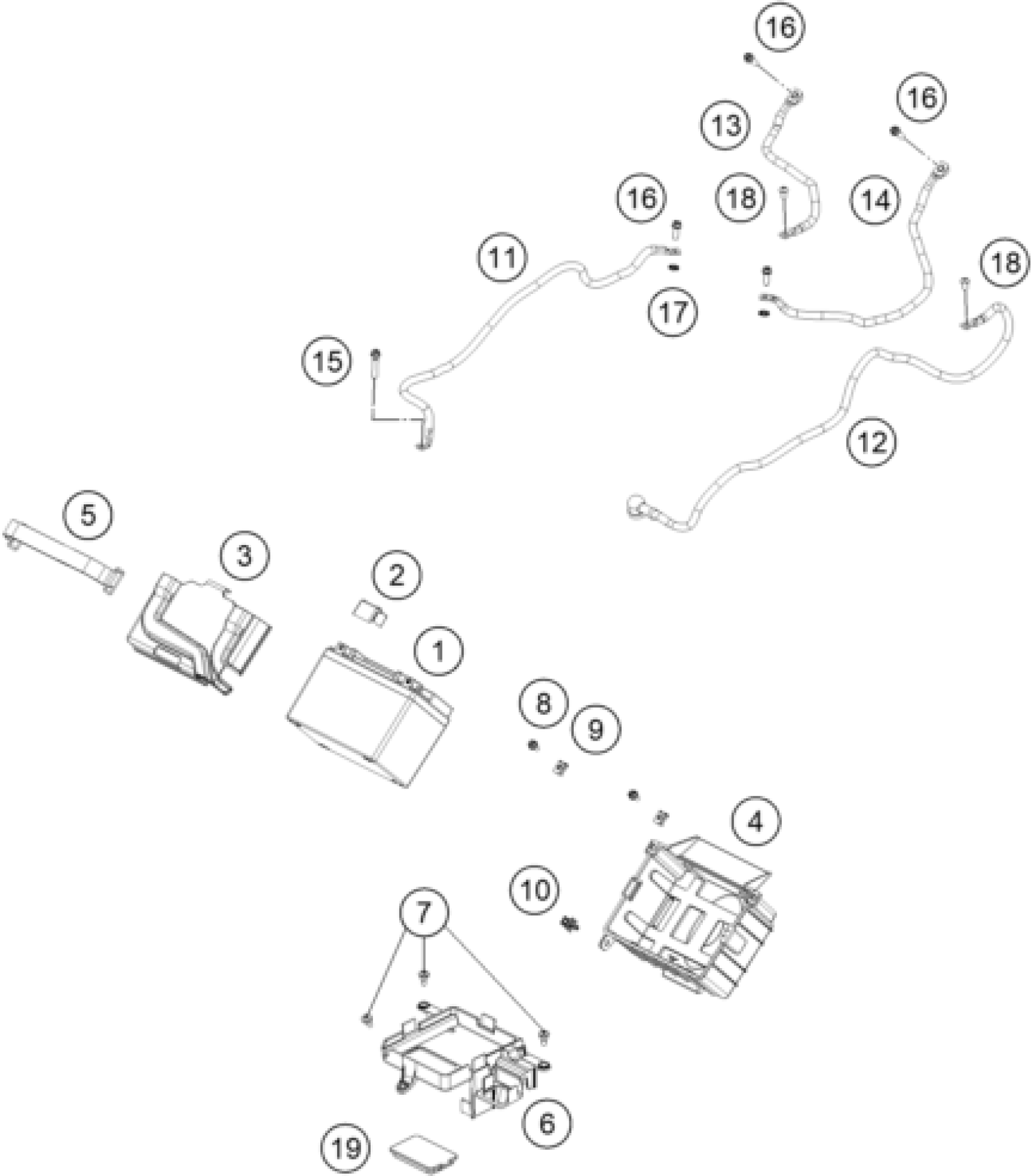 16
13
16
16
18
14
11
18
17
15
12
5
3
2
1
8
9
4
10
7
6
19