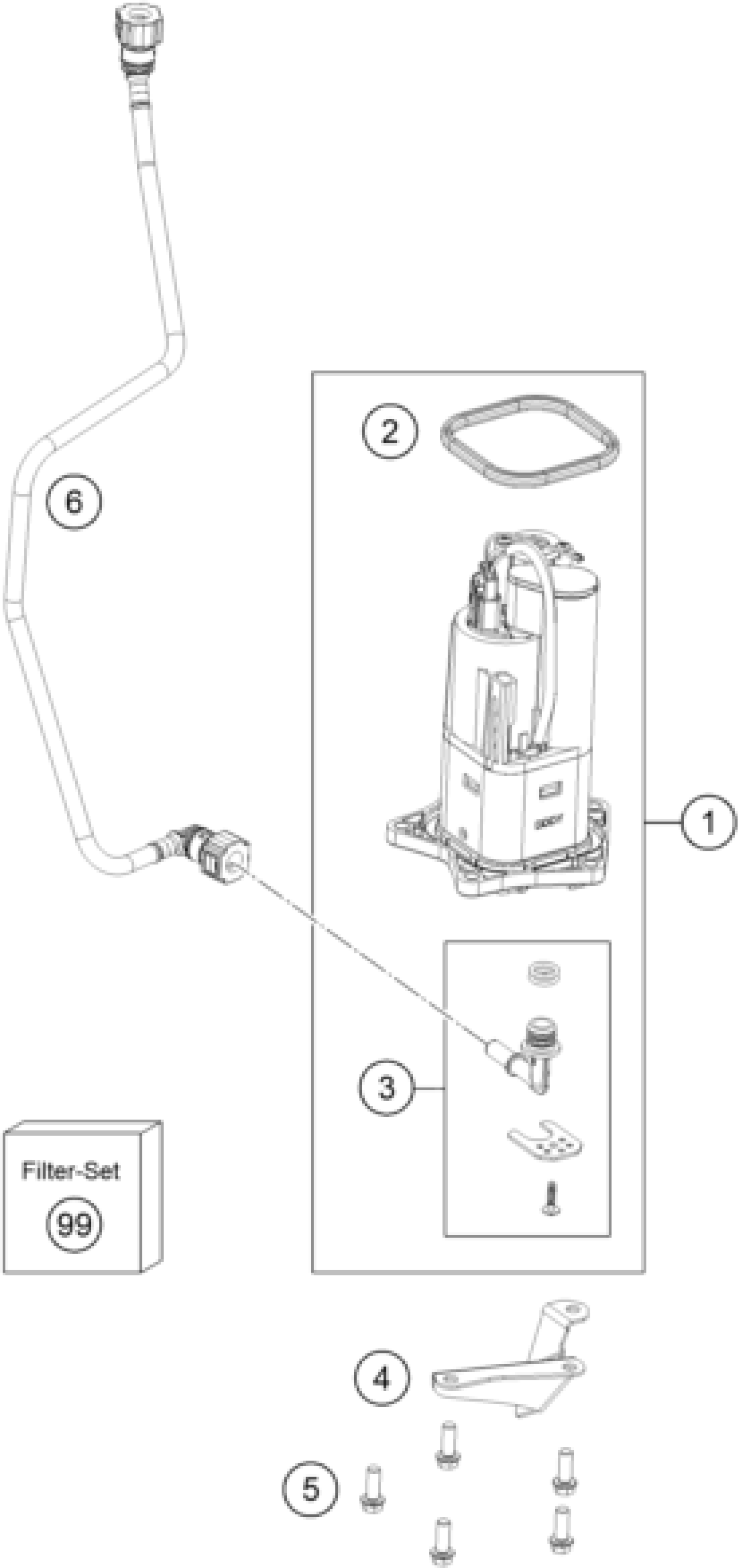 2

6

1

3

Filter-Set

99

4

5