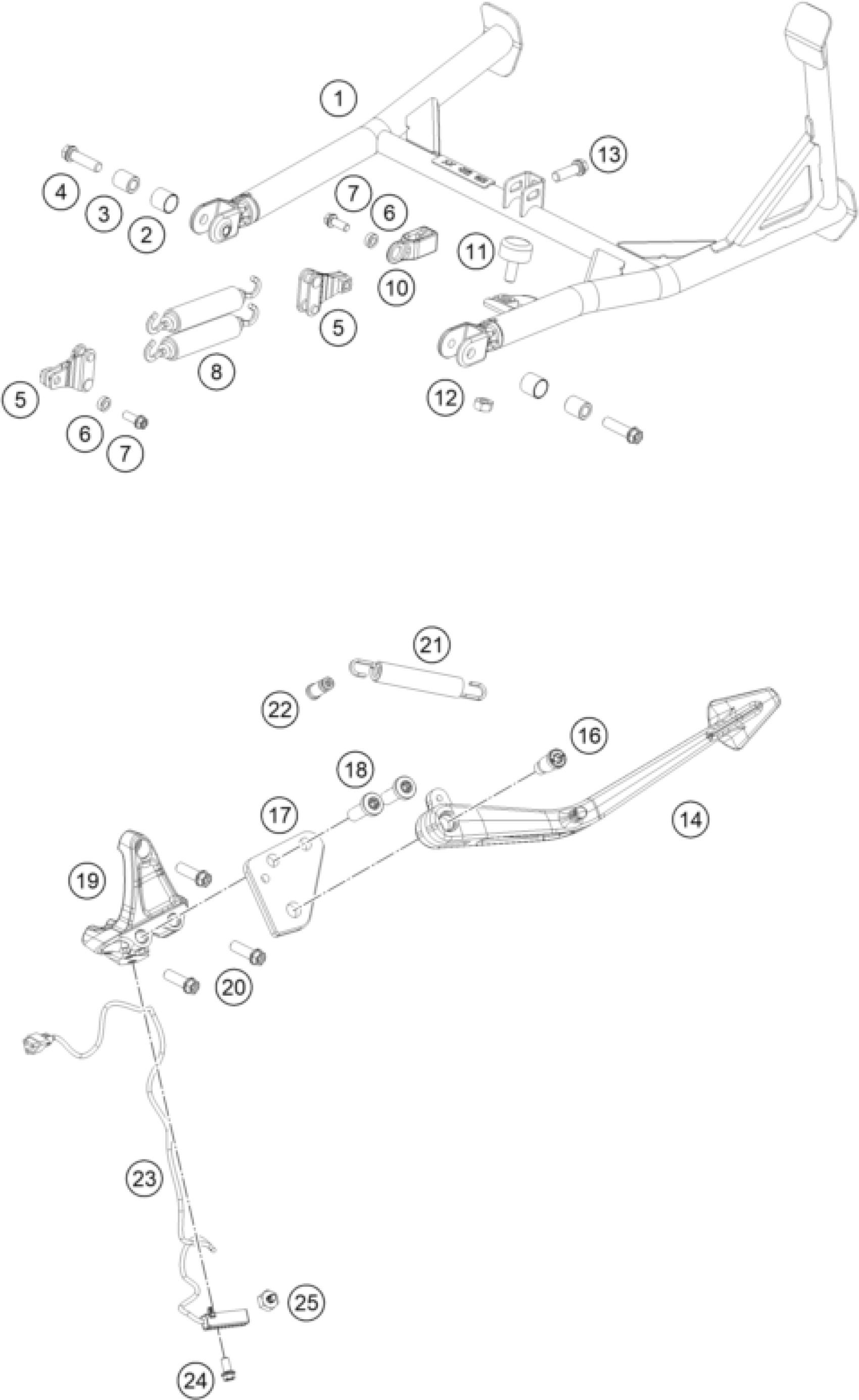 1
13
4
3
2
7
6
11
10
5
8
5
6
7
12
21
22
16
18
17
14
19
20
23
25
24