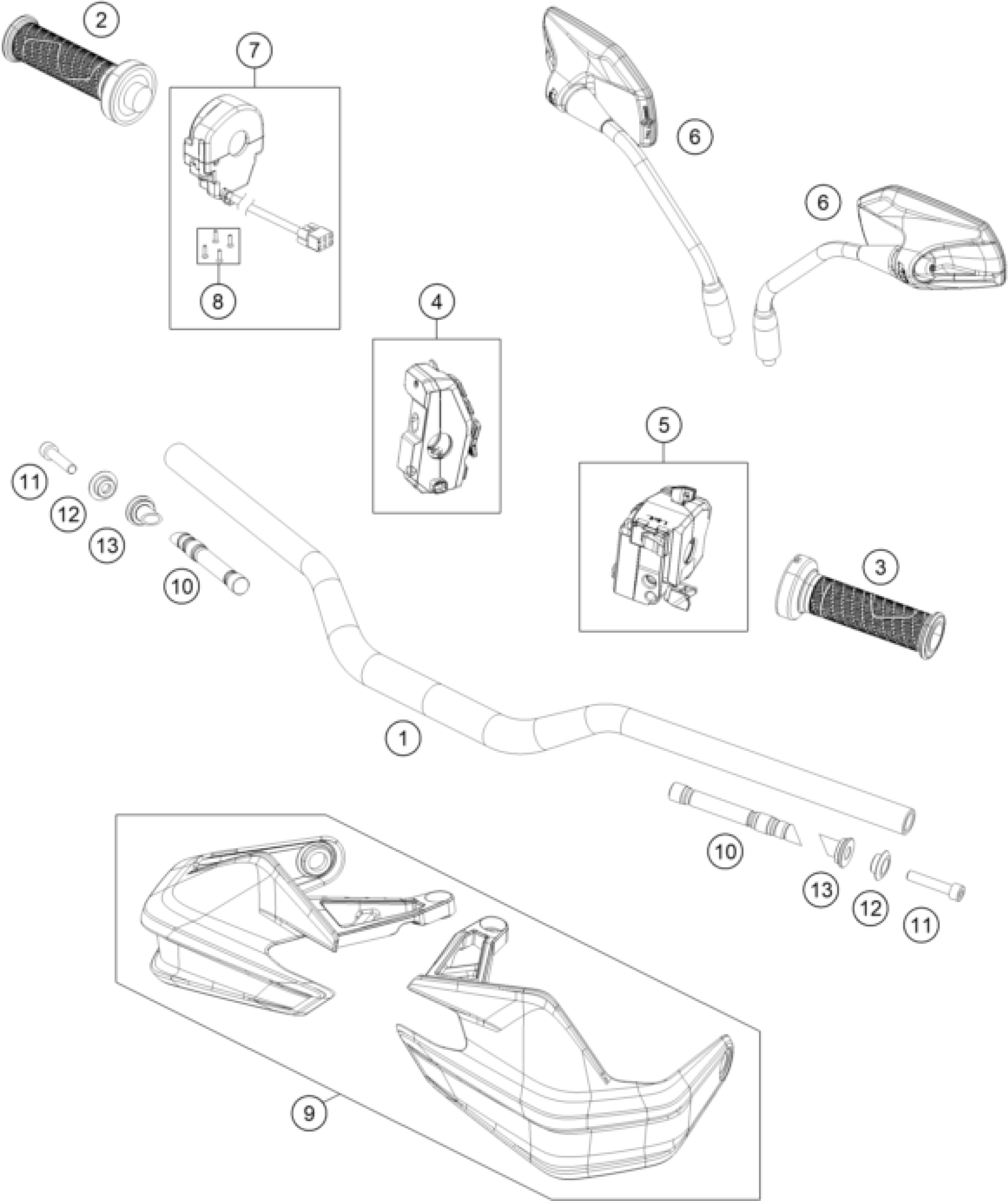 2
7
6
6
8
4
5
11
12
13
10
3
1
10
13
12
11
9