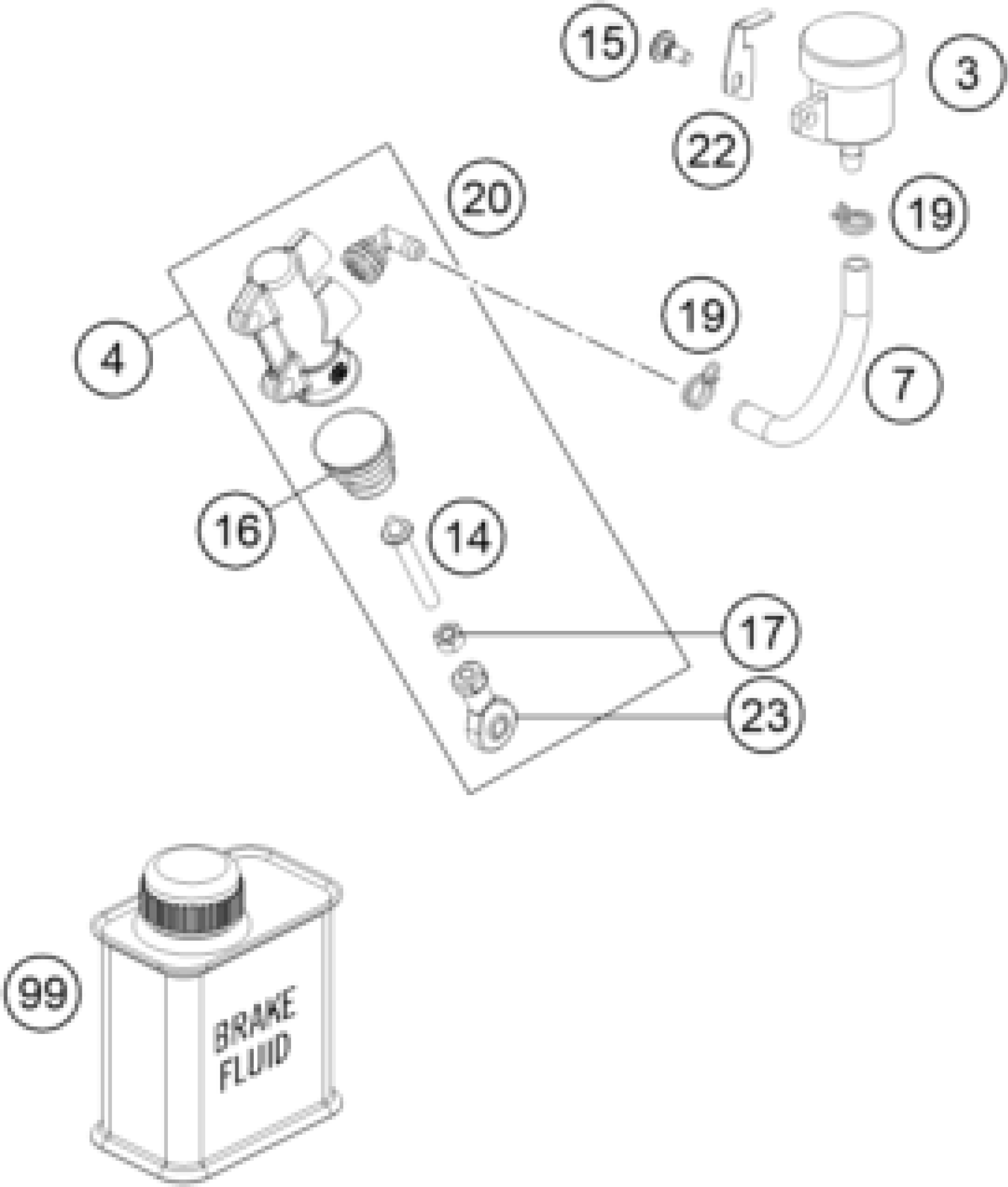 15
3
22
20
19
19
4
7
16
14
17
23
99
BRAKE FLUID