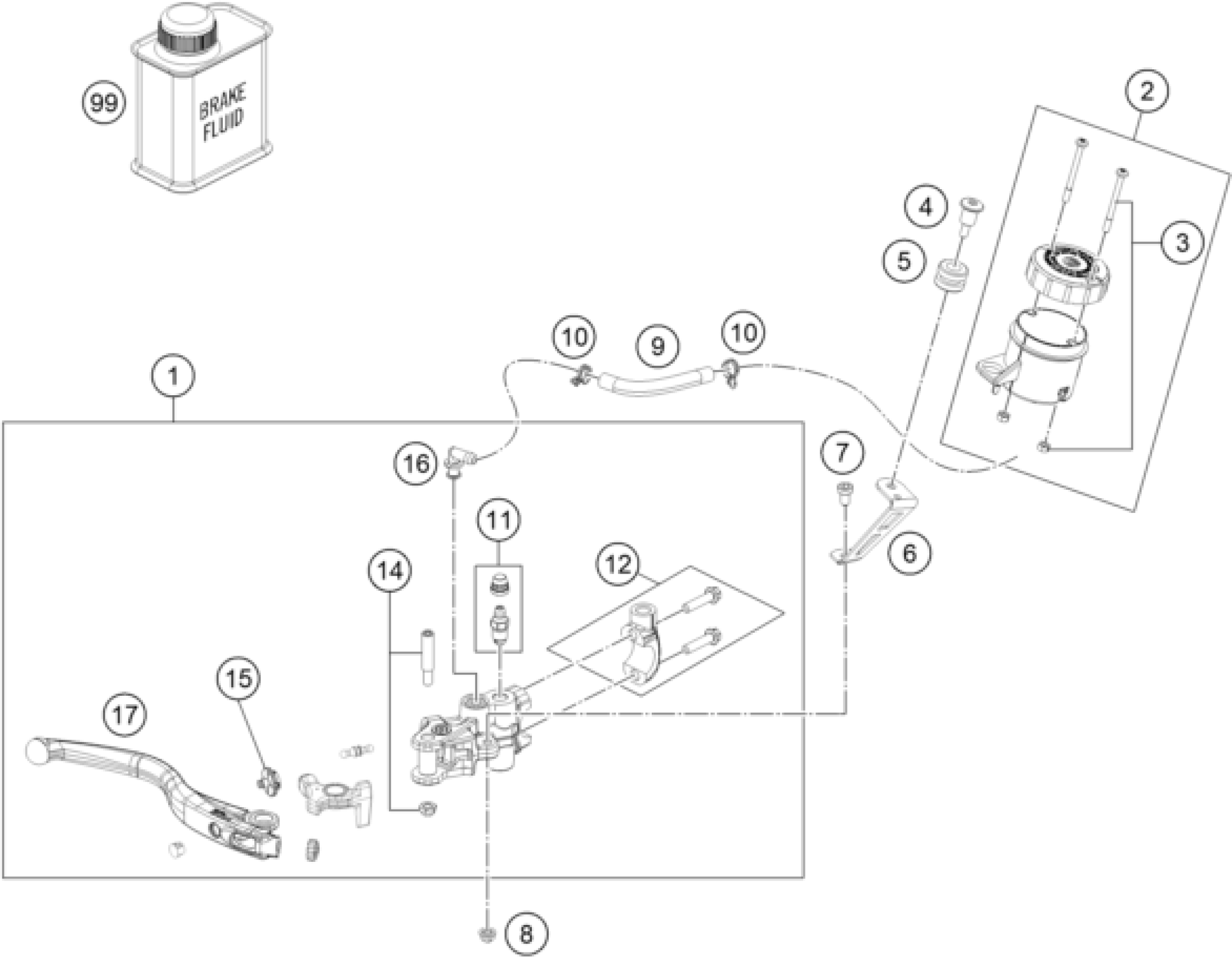 99

BRAKE FLUID

2

4

3

5

10

9

10

1

16

7

11

6

14

12

15

17

8