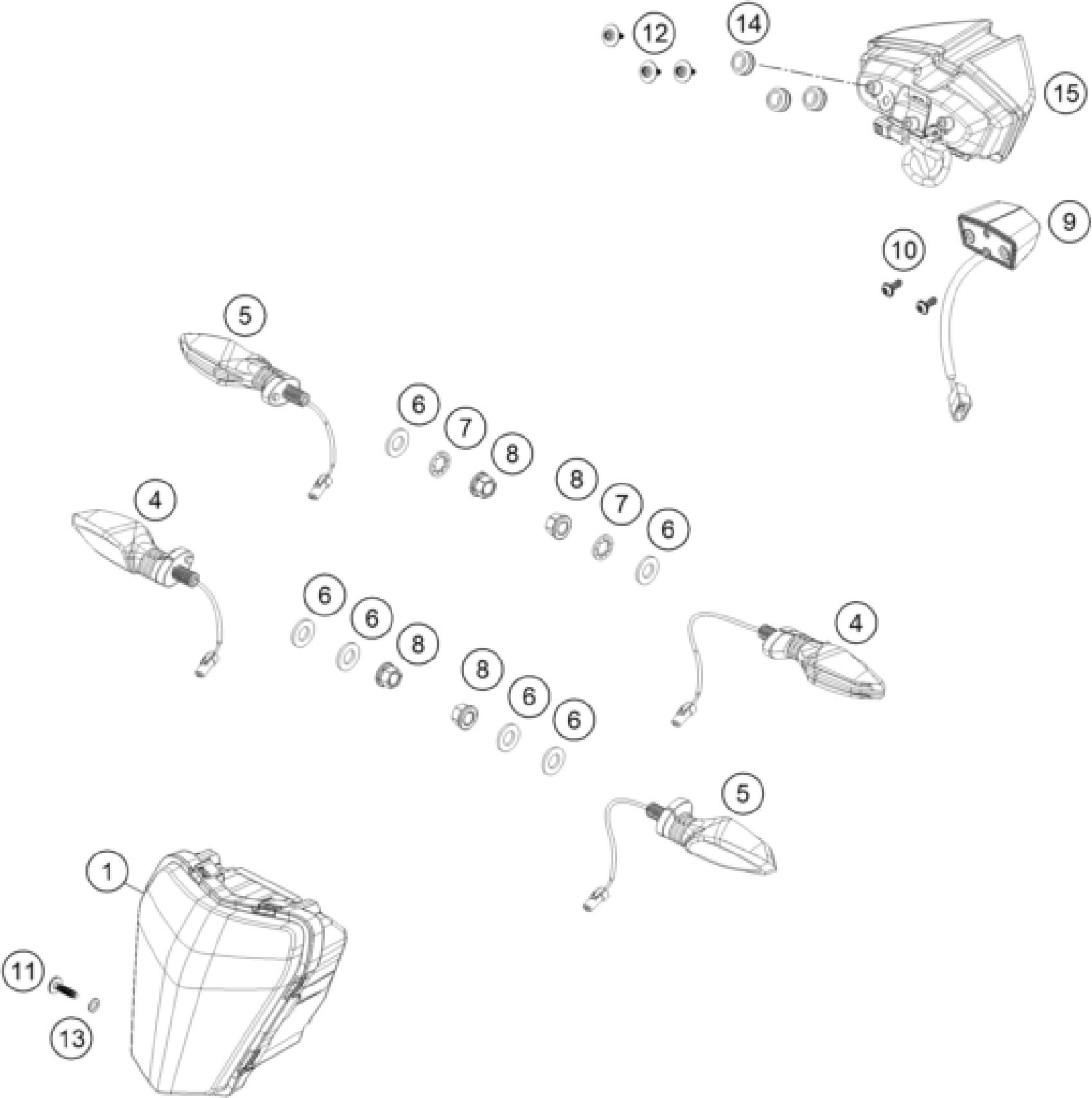 12
14
15
9
10
5
6
7
8
8
7
6
4
6
6
8
8
6
6
4
5
1
11
13