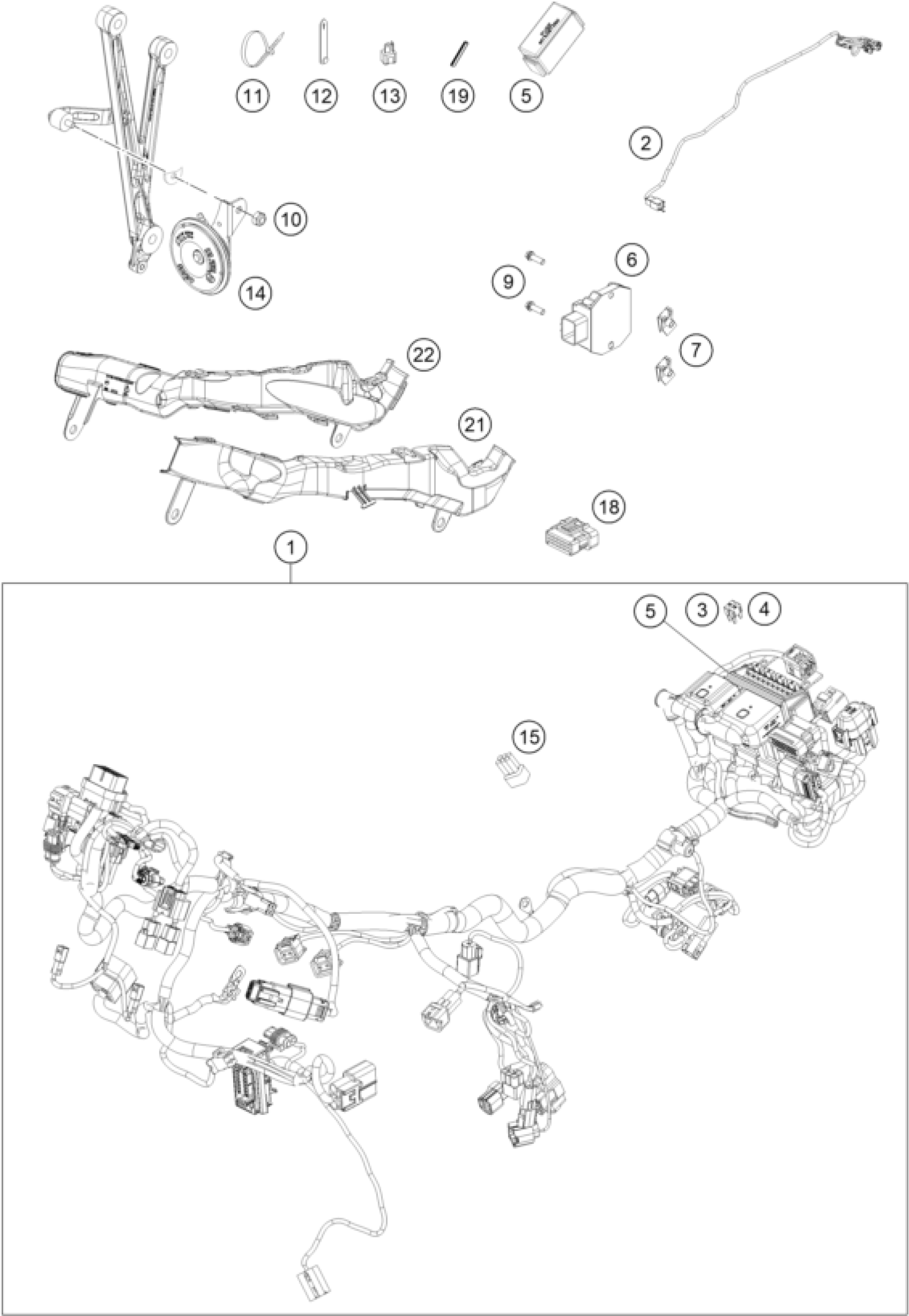 11 12 13 19 5

2

10

14

9 6

7

22

21

18

1

5 3 4

15