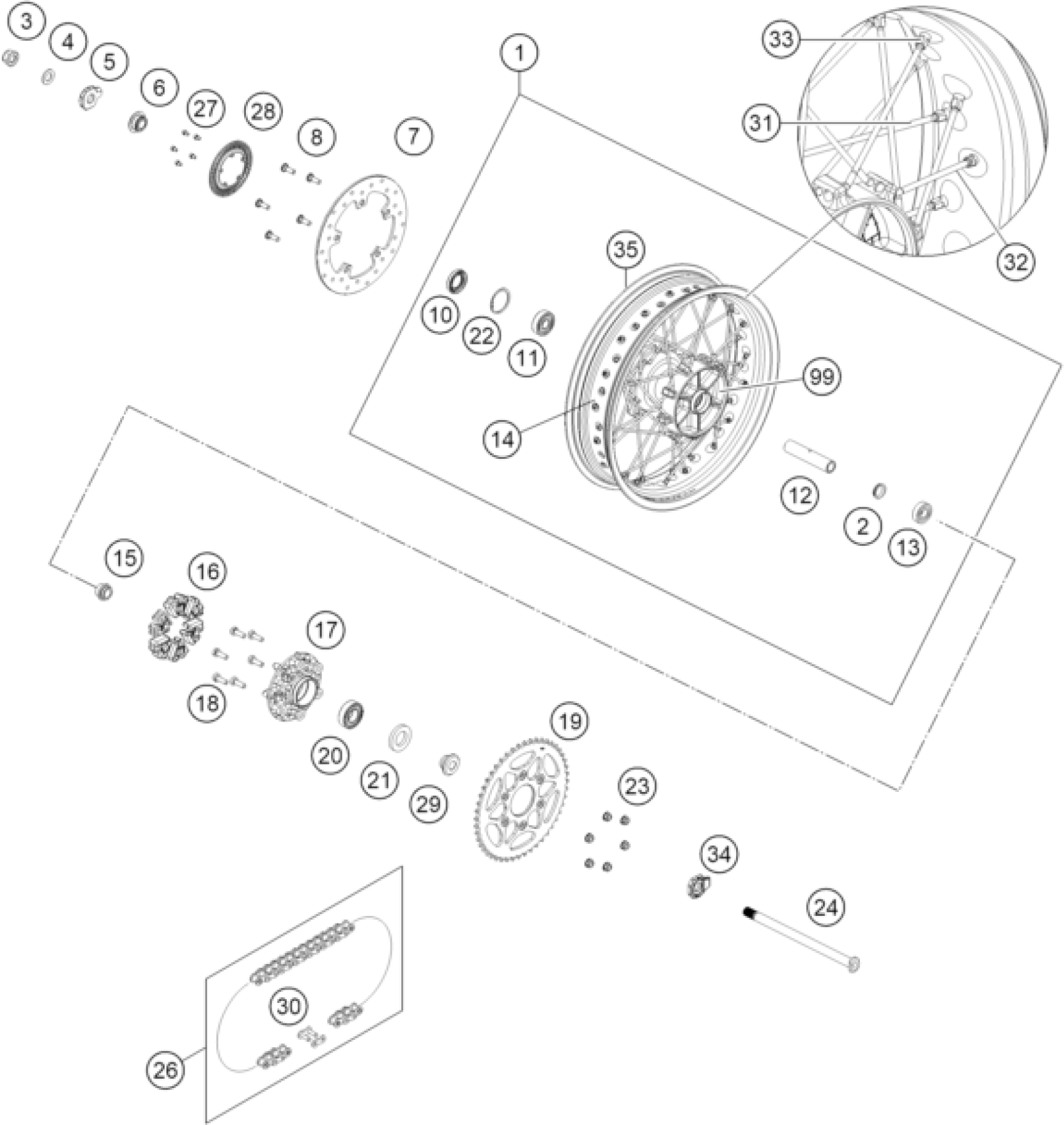 3
4
5
6
27
28
8
7
1
33
31
32
35
10
22
11
99
14
12
2
13
15
16
17
18
20
21
29
19
23
34
24
30
26