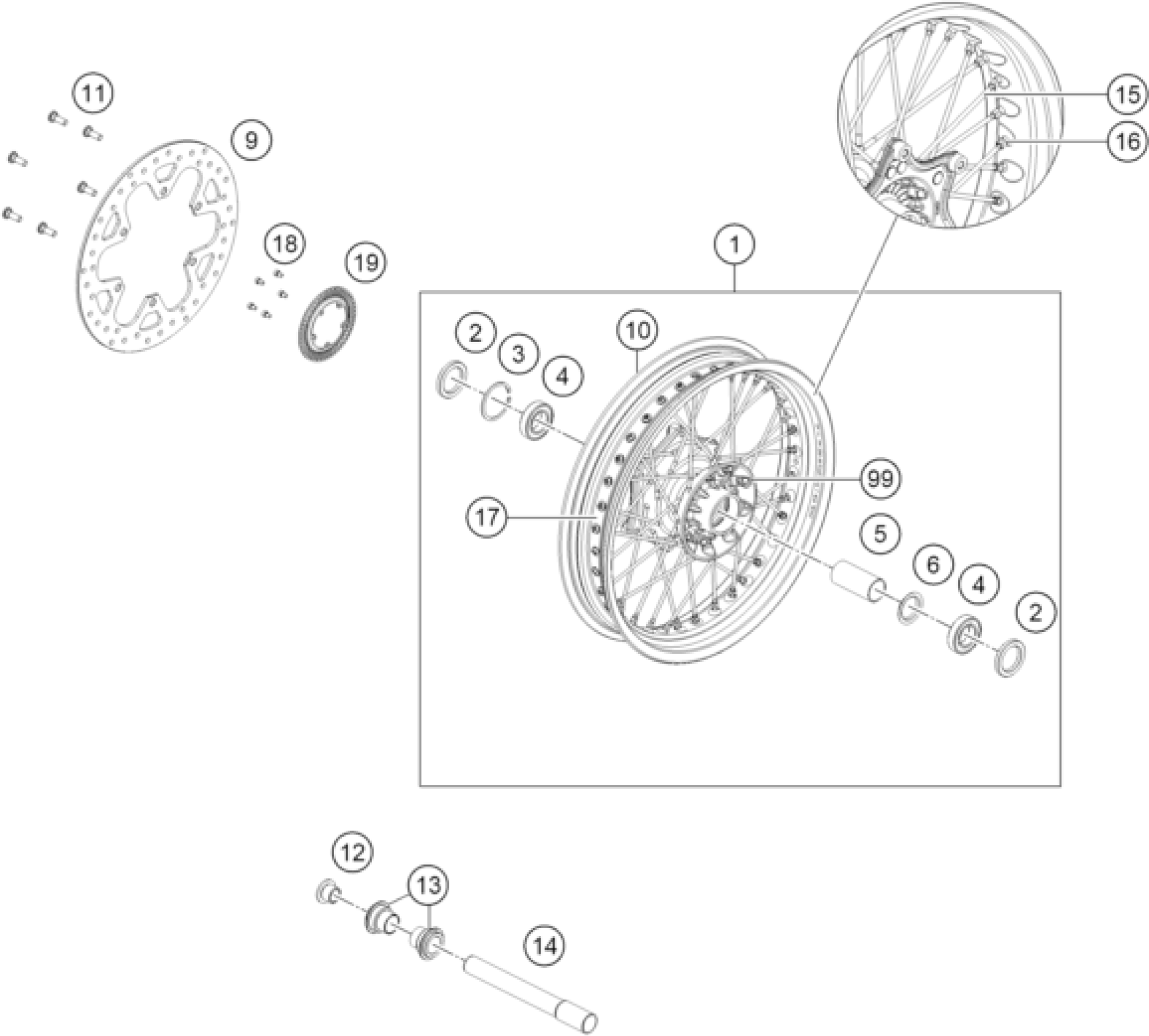 11
9
15
16
18
19
1
2
3
4
10
99
17
5
6
4
2
12
13
14