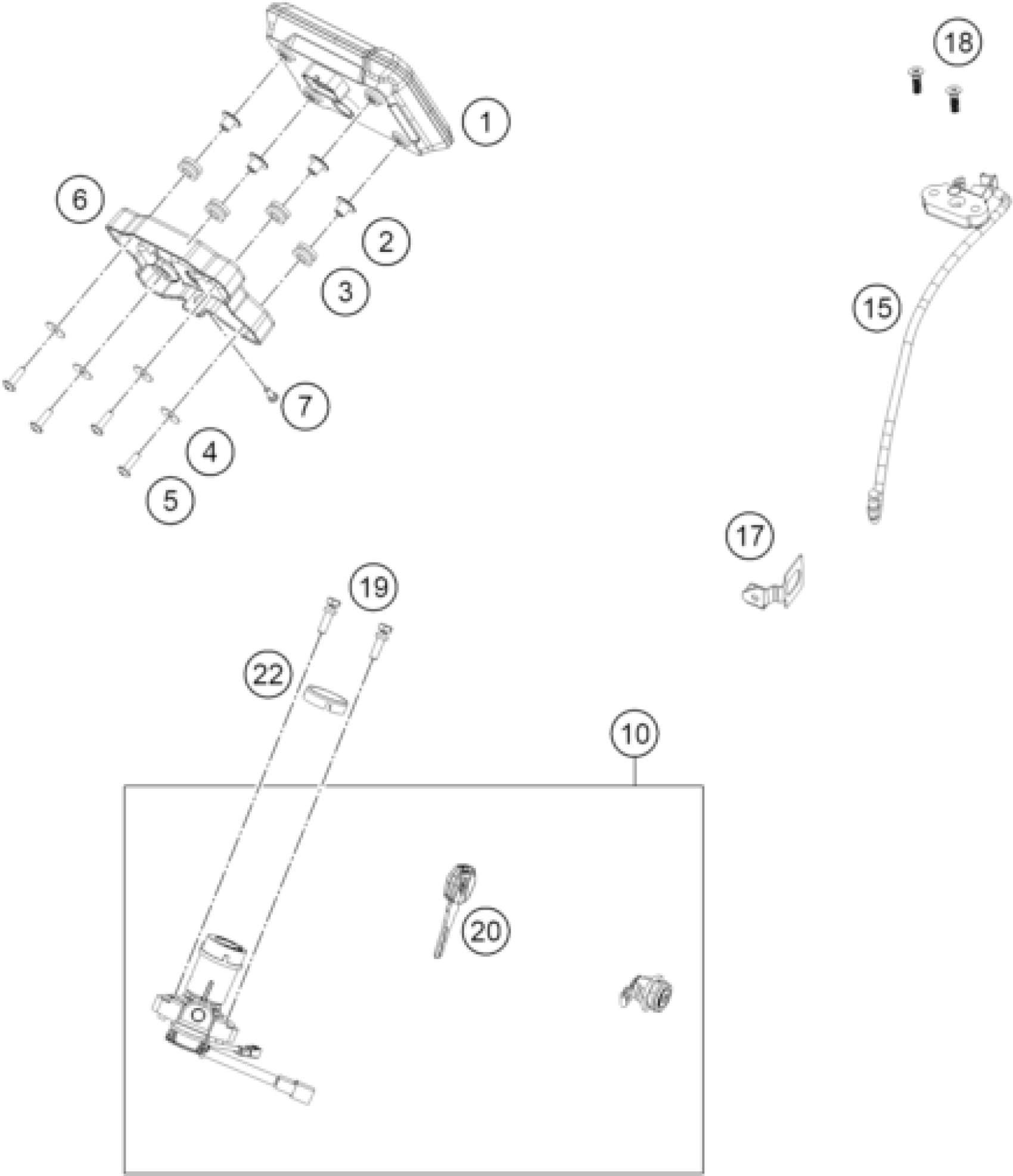 18
1
6
2
3
15
7
4
5
17
19
22
10
20