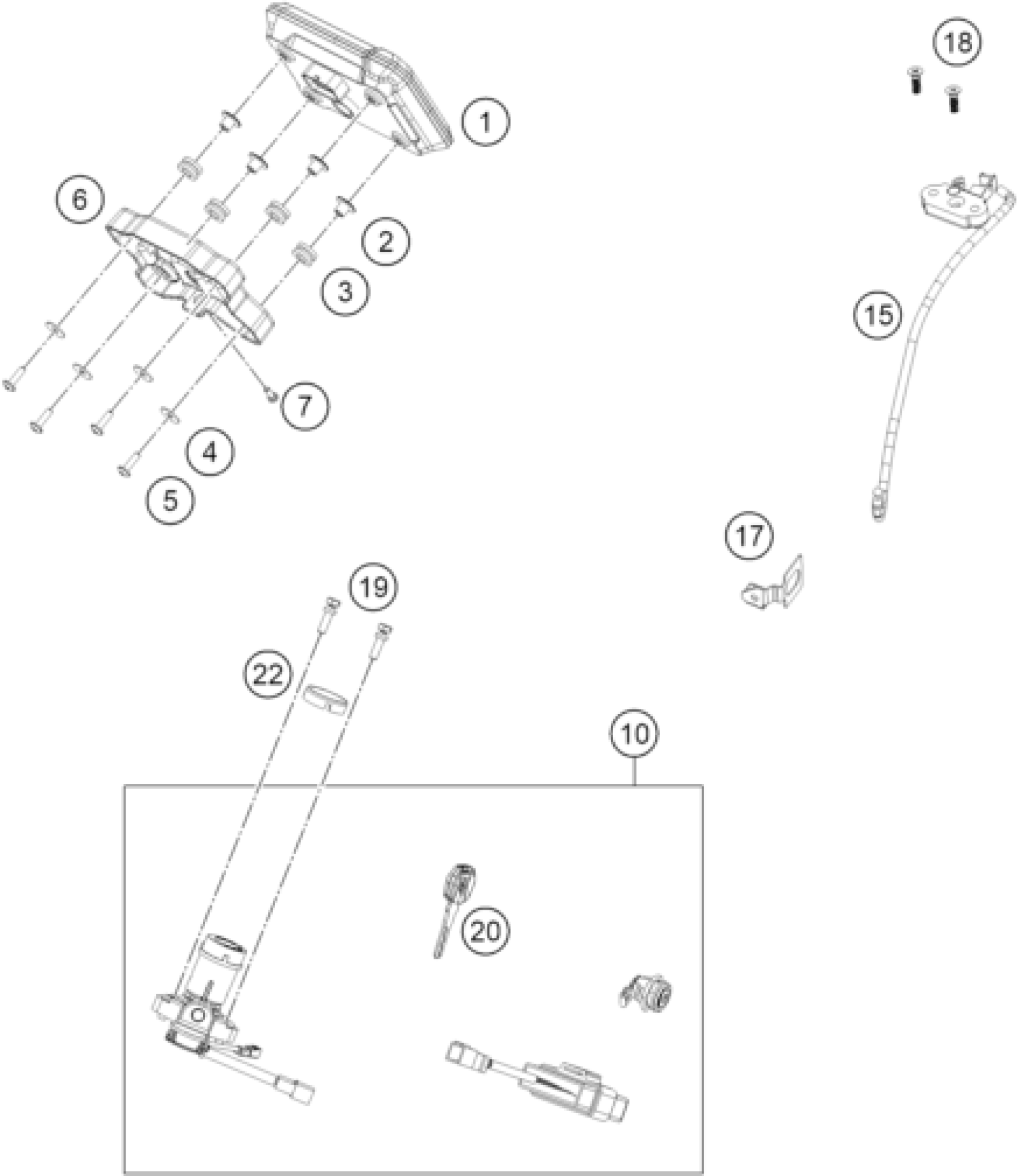 18
1
6
2
3
15
7
4
5
17
19
22
10
20