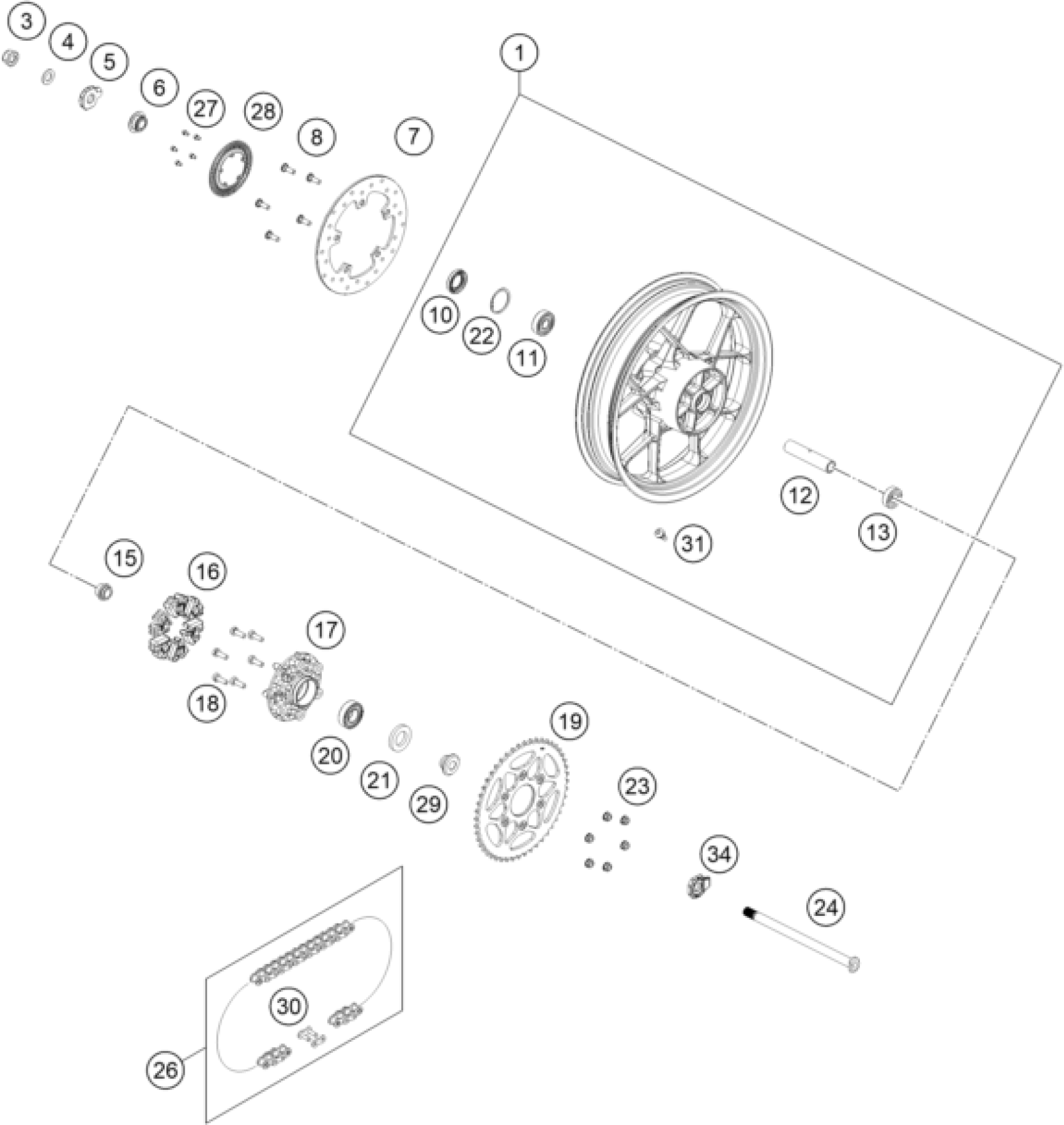 3
4
5
6
27
28
8
7
1
10
22
11
12
13
31
15
16
17
18
20
21
29
19
23
34
24
30
26