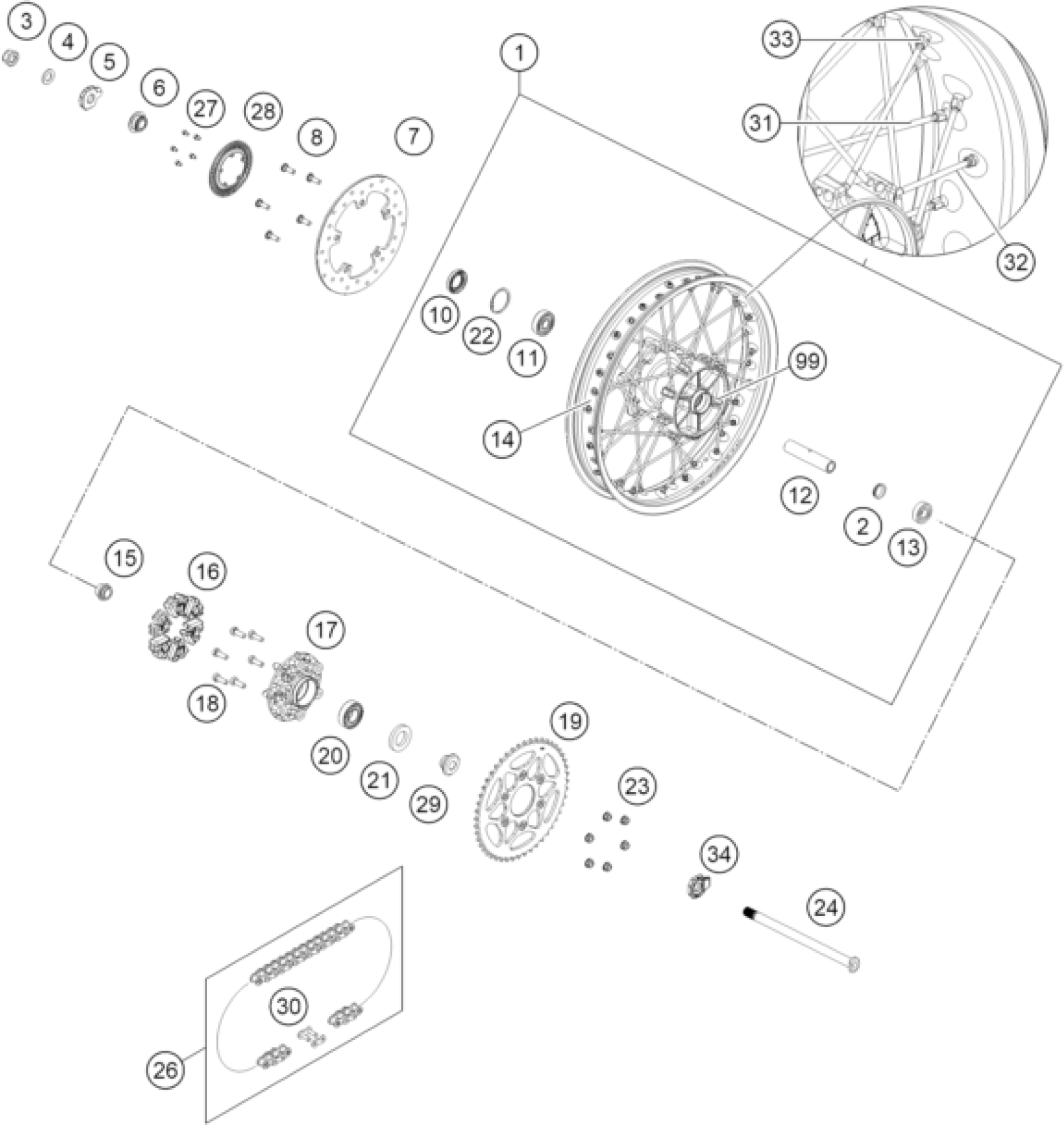 3
4
5
6
27
28
8
7
1
33
31
32
10
22
11
99
14
12
2
13
15
16
17
18
20
21
29
19
23
34
24
30
26