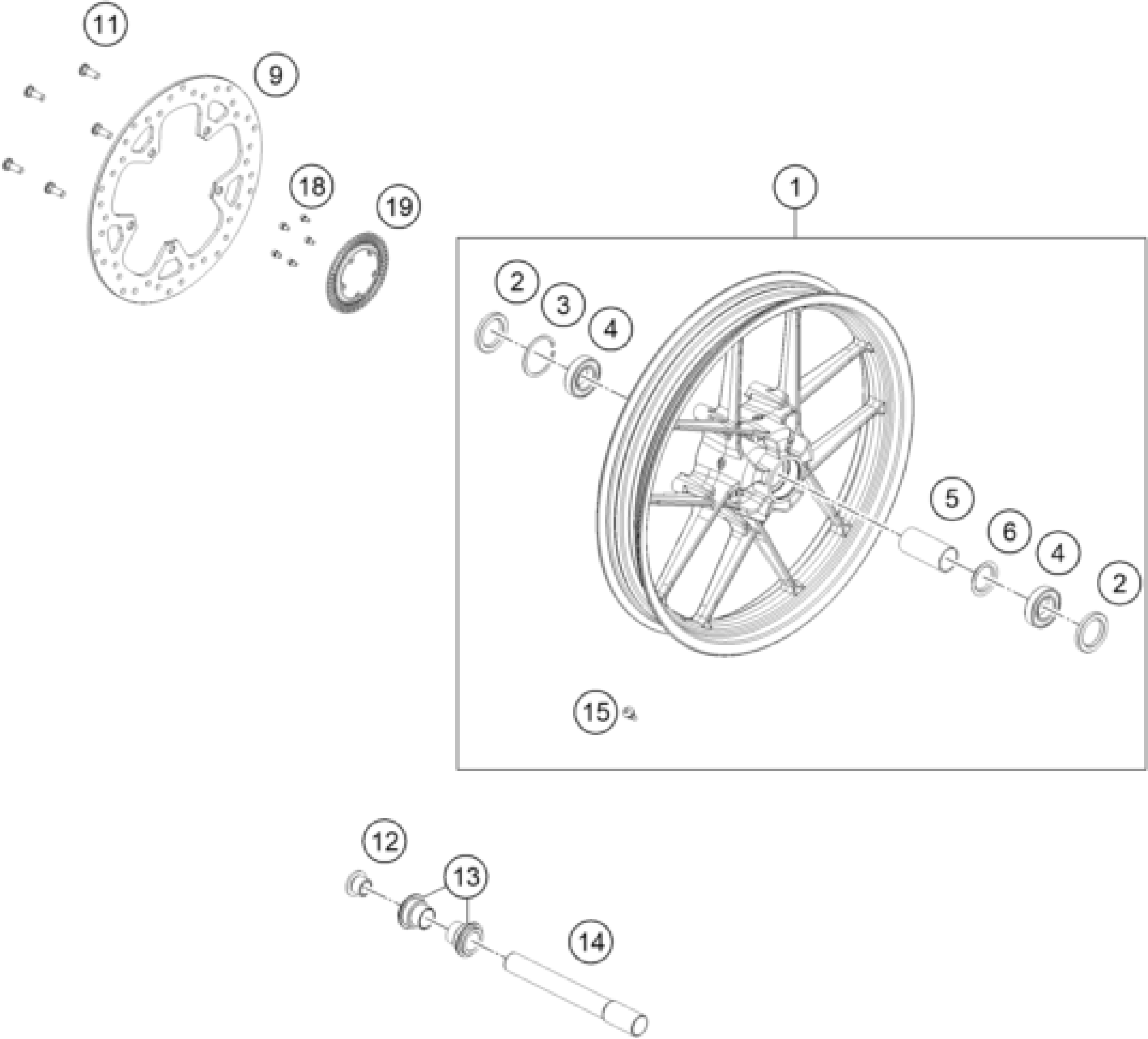 11
9
18
19
1
2
3
4
5
6
4
2
15
12
13
14