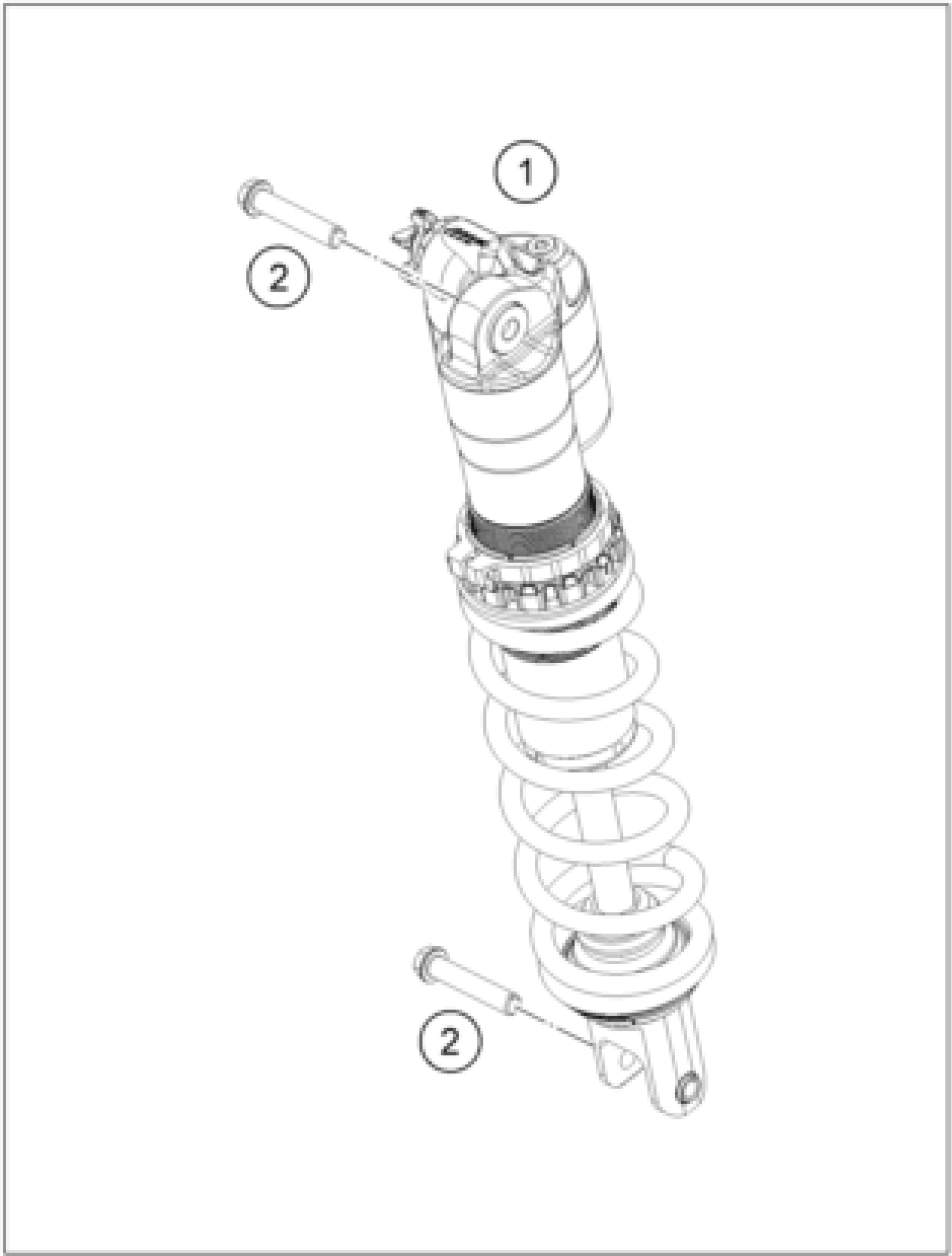 1

2

2