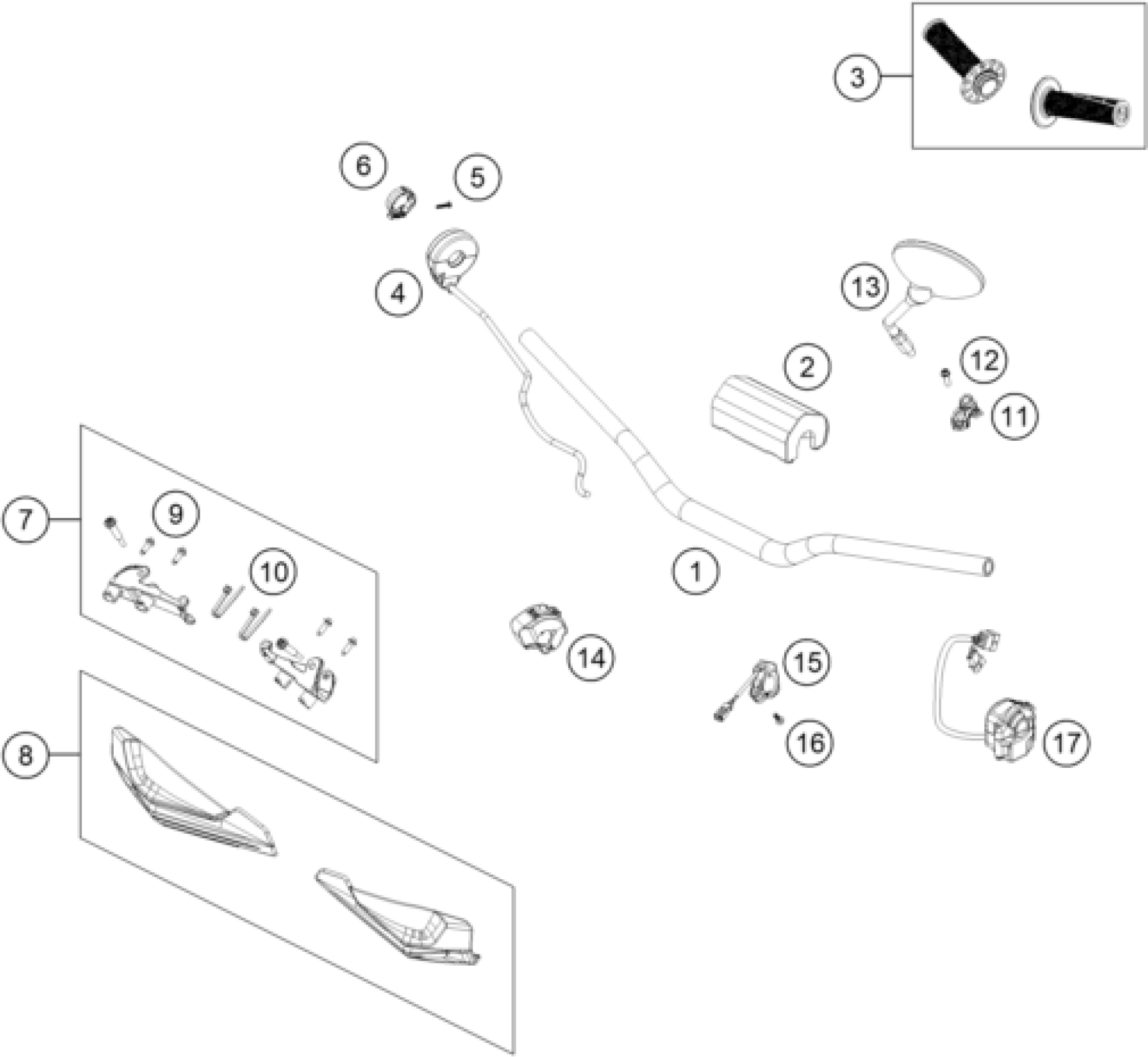 3
6
5
4
13
2
12
11
7
9
10
1
14
15
16
17
8