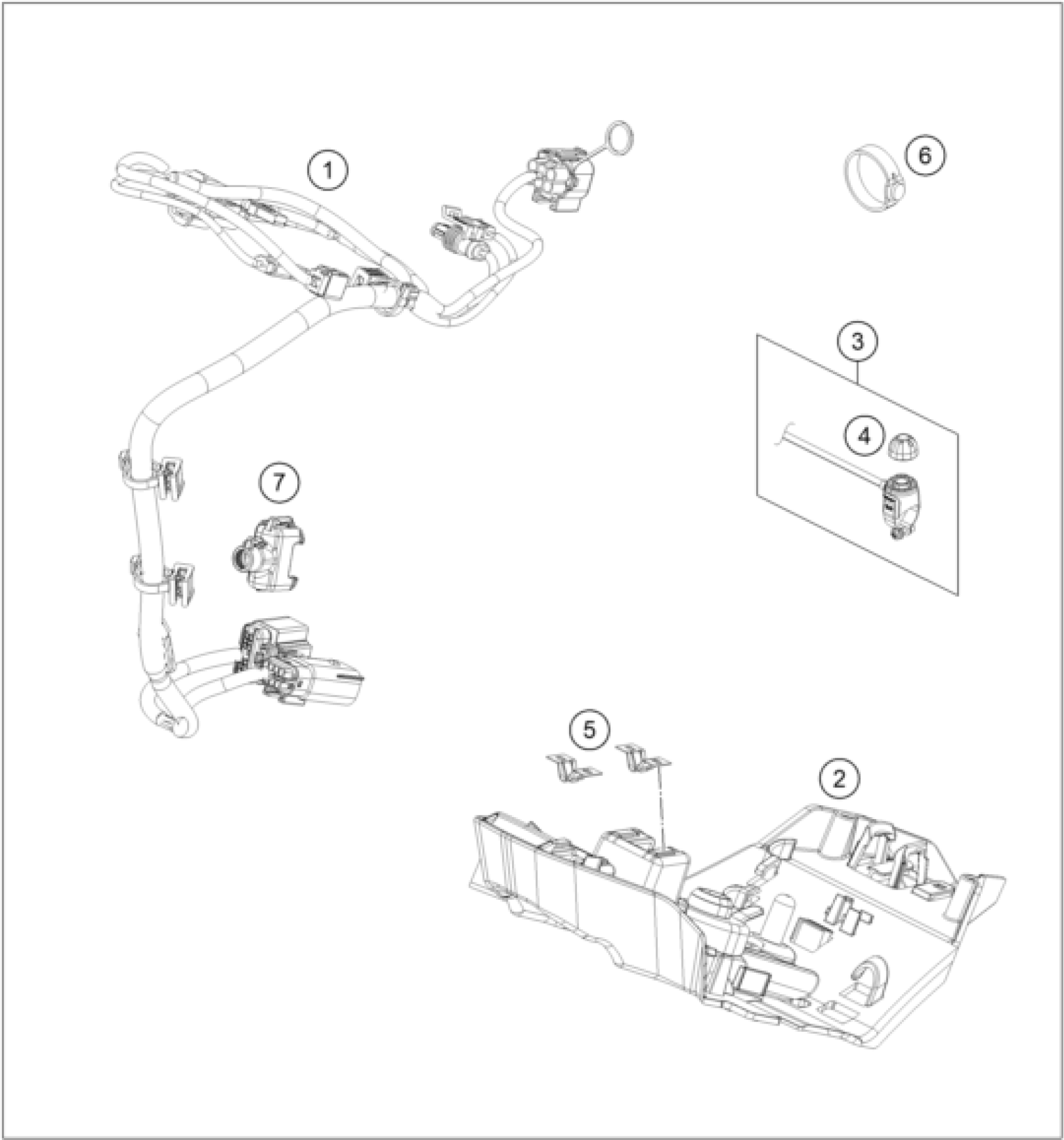 1
6
3
4
7
5
2