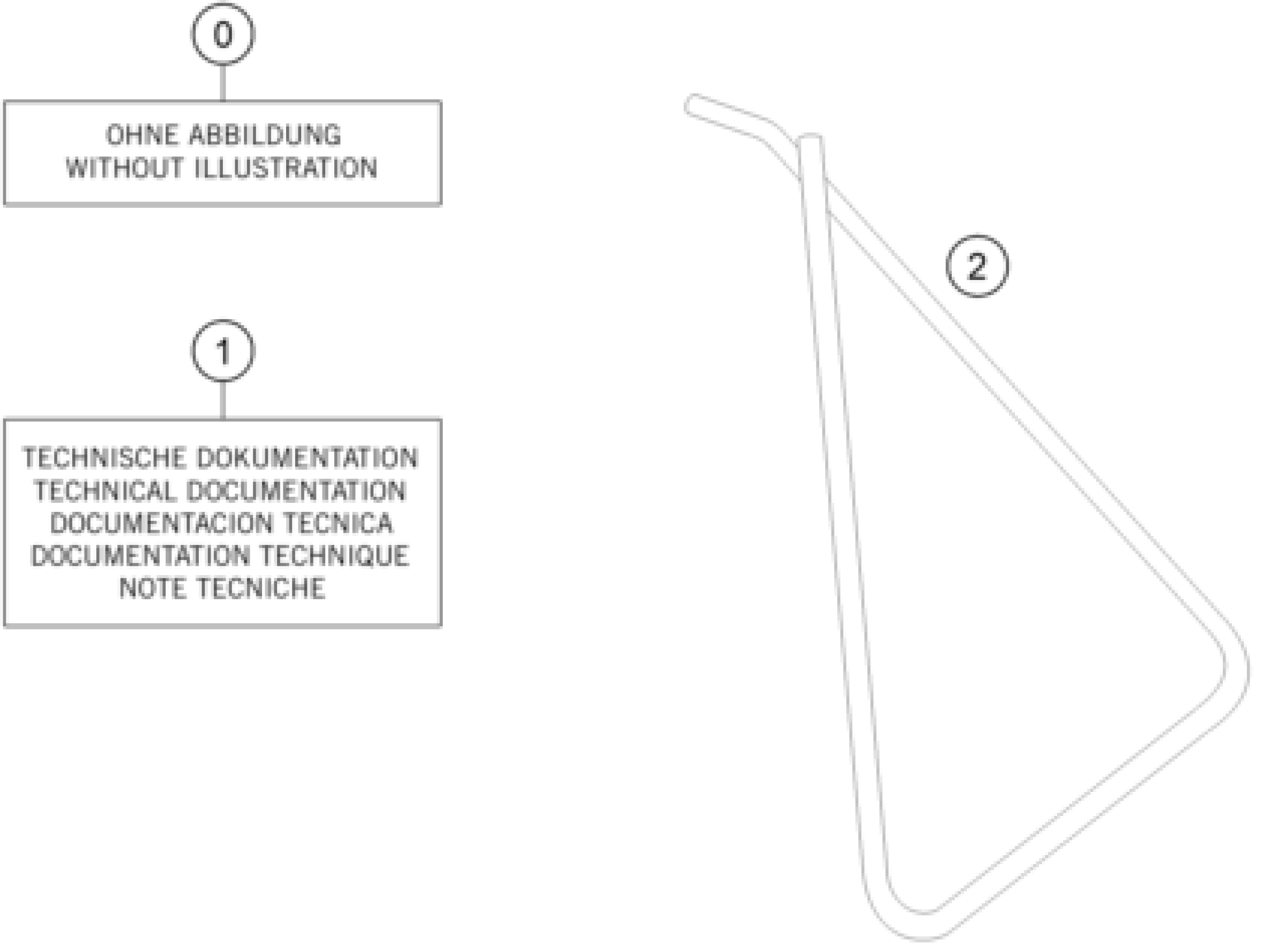 0

OHNE ABBILDUNG
WITHOUT ILLUSTRATION

1

TECHNISCHE DOKUMENTATION
TECHNICAL DOCUMENTATION
DOCUMENTACION TECNICA
DOCUMENTATION TECHNIQUE
NOTE TECNICHE

2