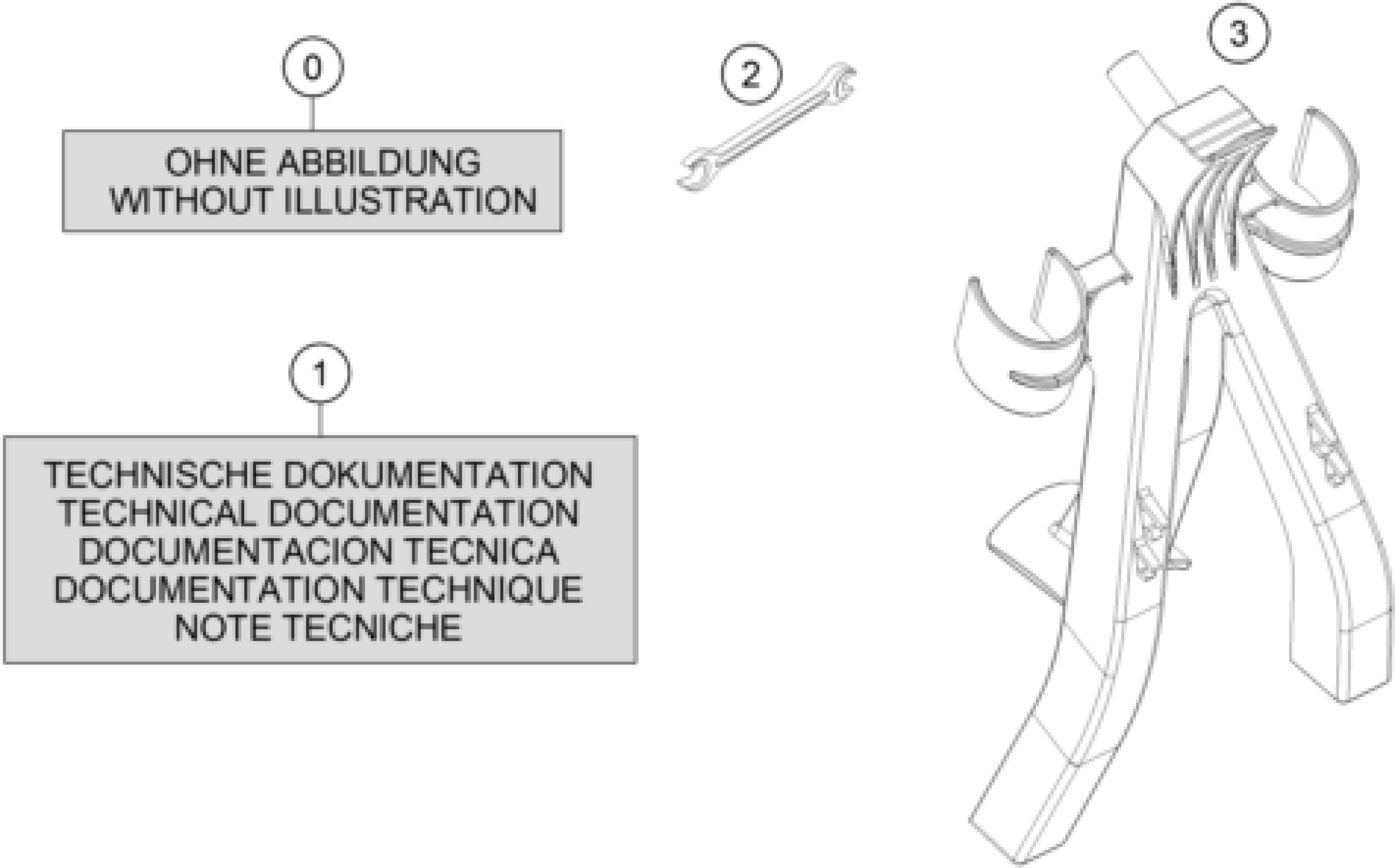 0

OHNE ABBILDUNG
WITHOUT ILLUSTRATION

2

3

1

TECHNISCHE DOKUMENTATION
TECHNICAL DOCUMENTATION
DOCUMENTACION TECNICA
DOCUMENTATION TECHNIQUE
NOTE TECNICHE